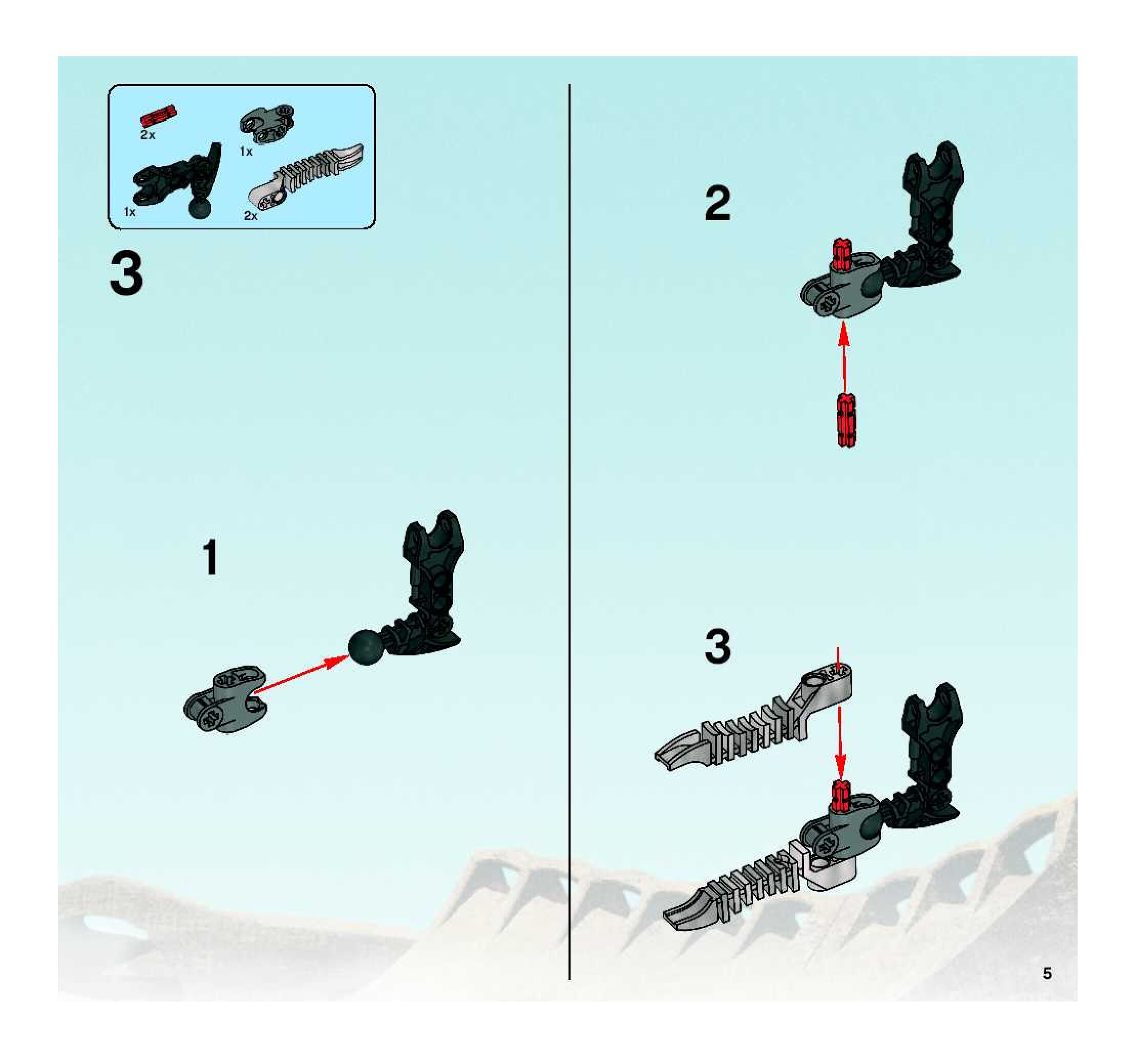 2x
1x
1x
2x

3

1

2

3

5