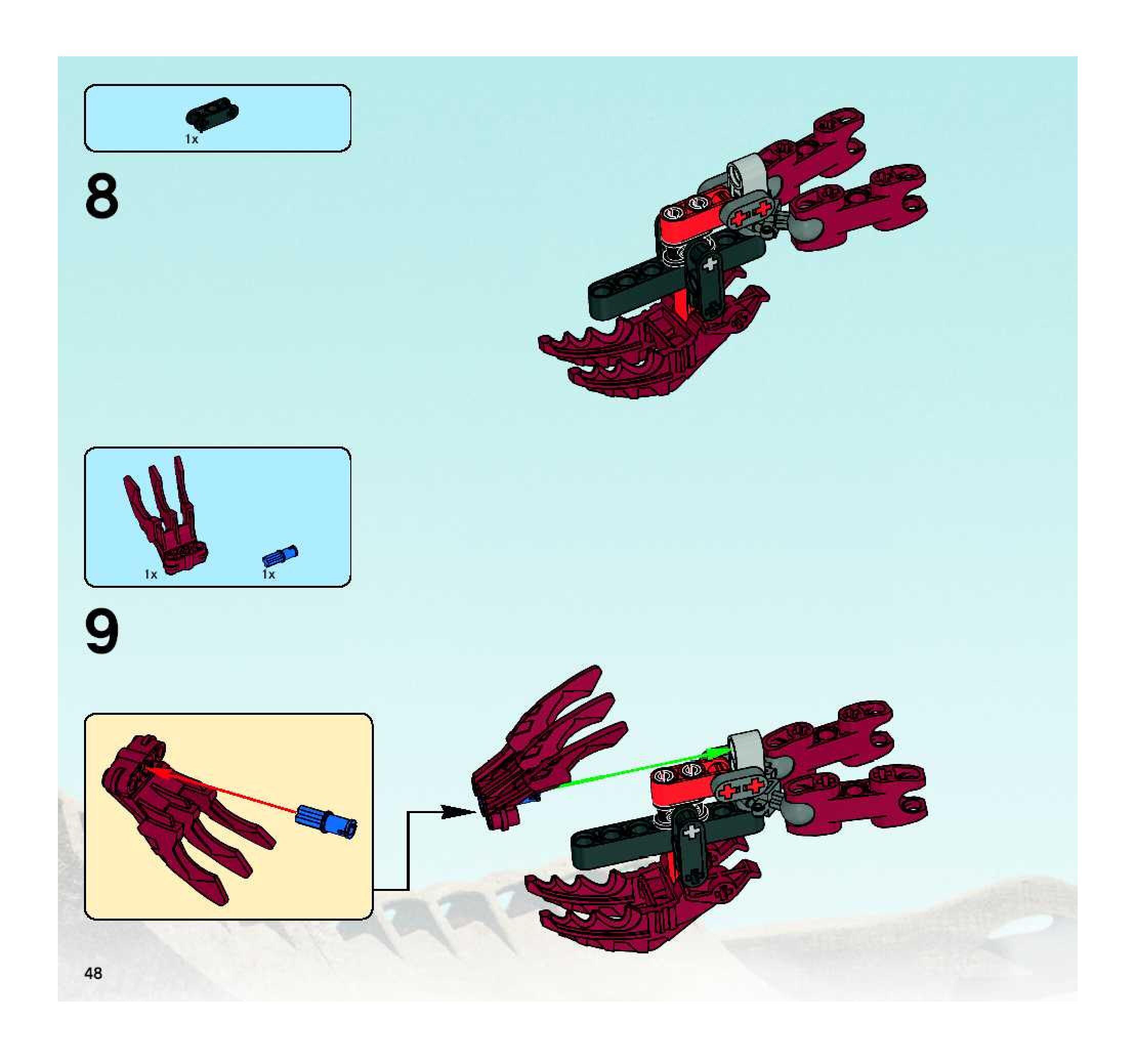 1x

8

1x

1x

9

48