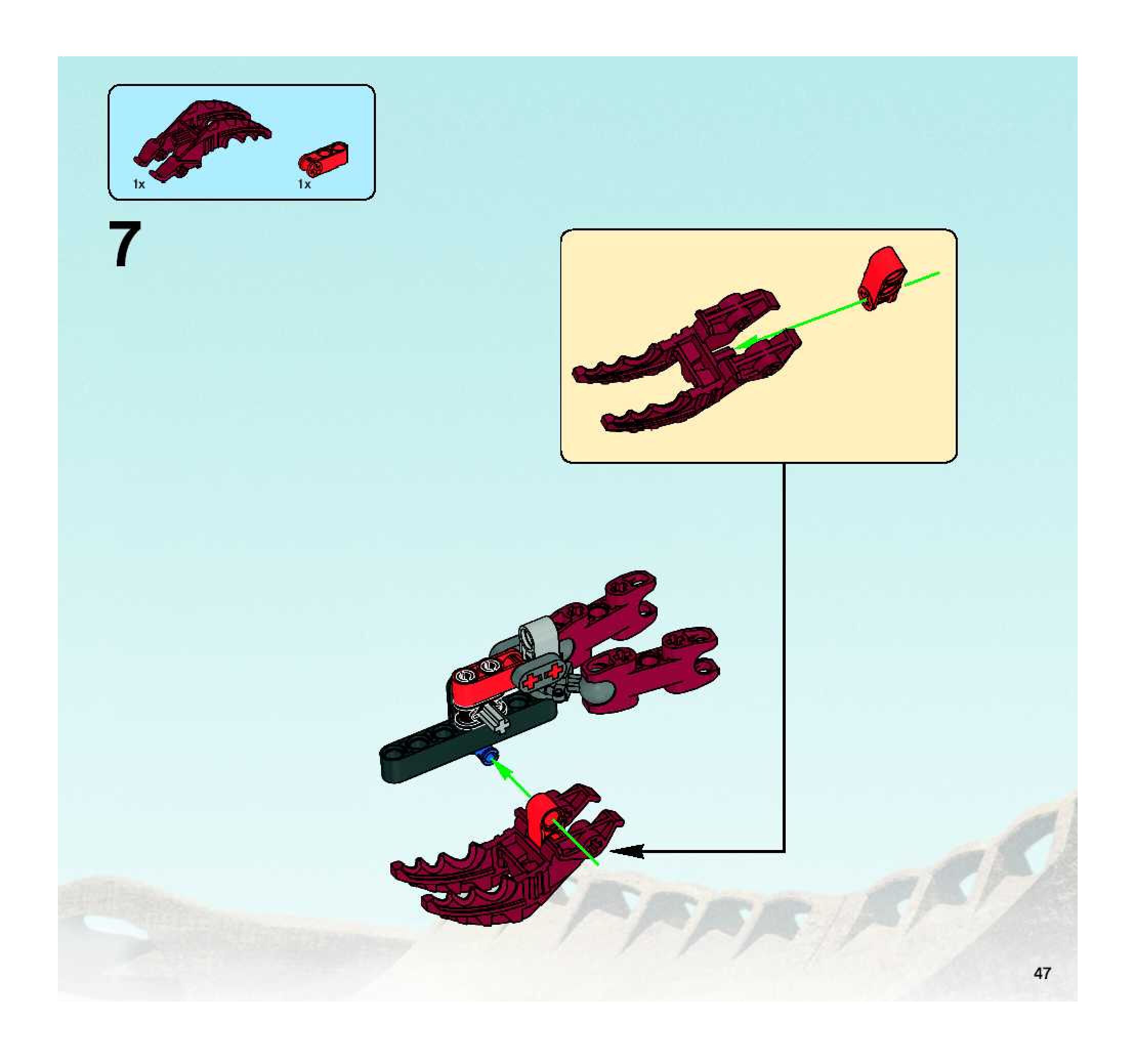 1x
1x

7

47