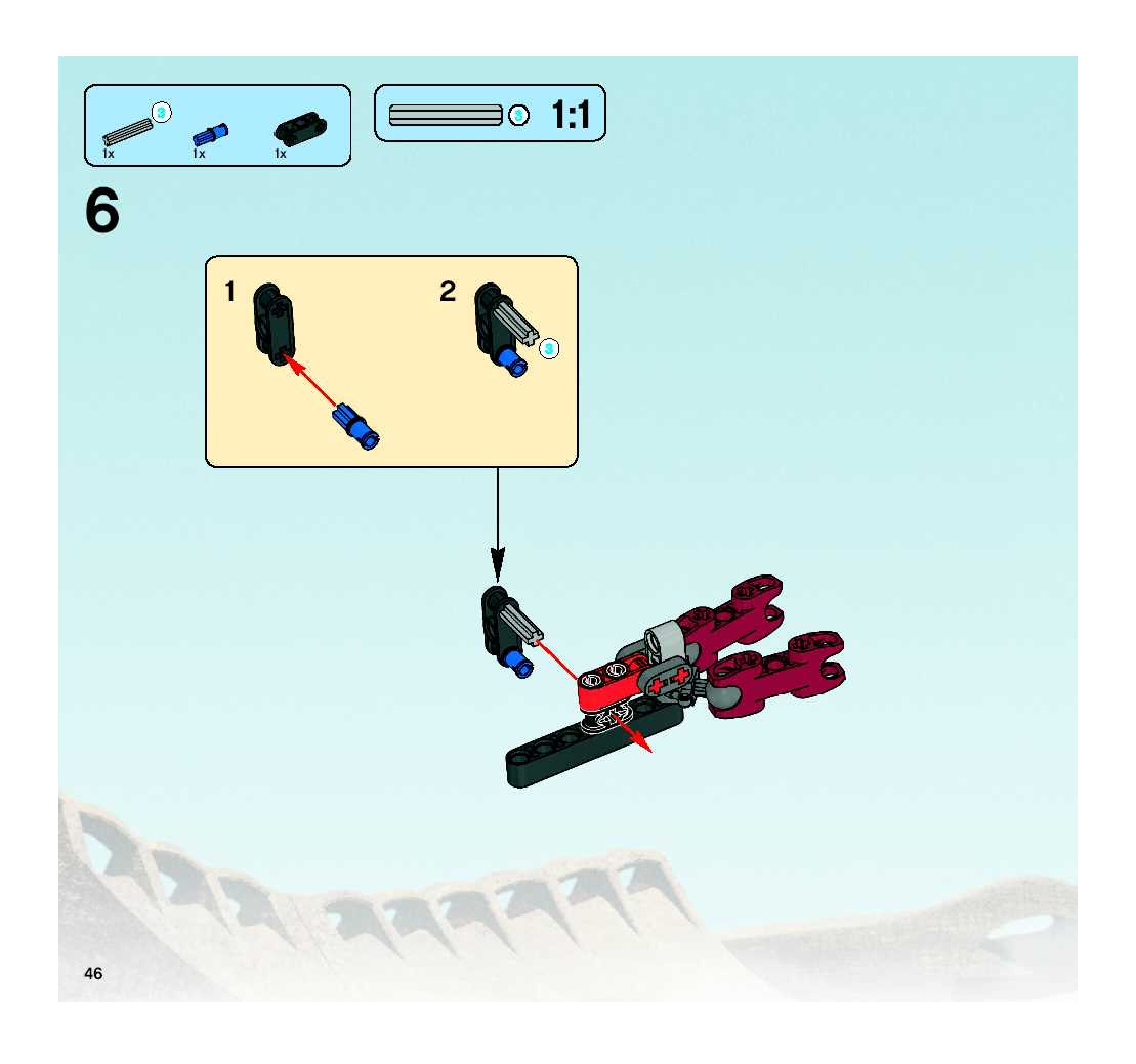 3
1x
1x
1x

3 1:1

6

1
2
3

46