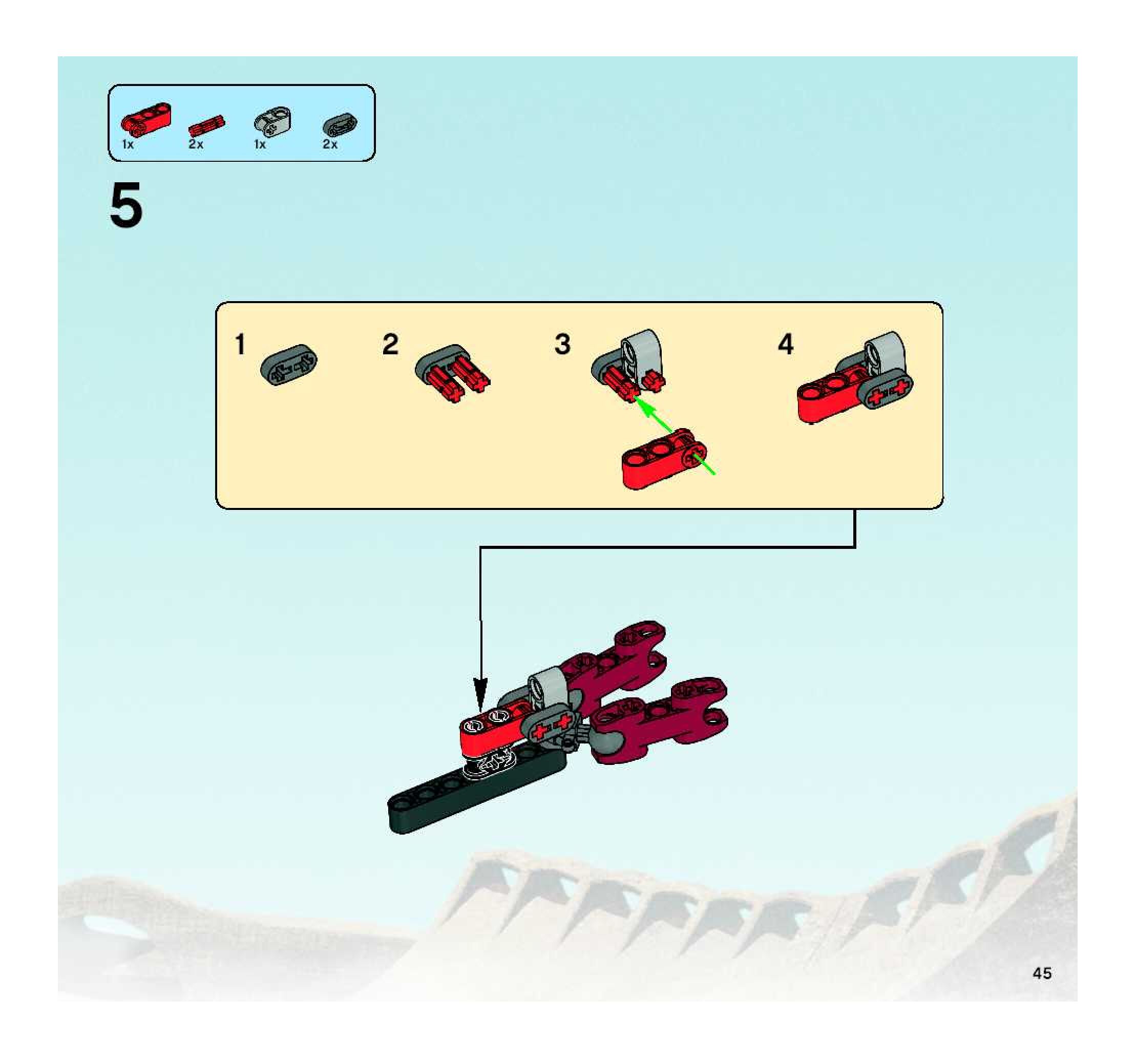 1x 2x 1x 2x

5

1

2

3

4

45