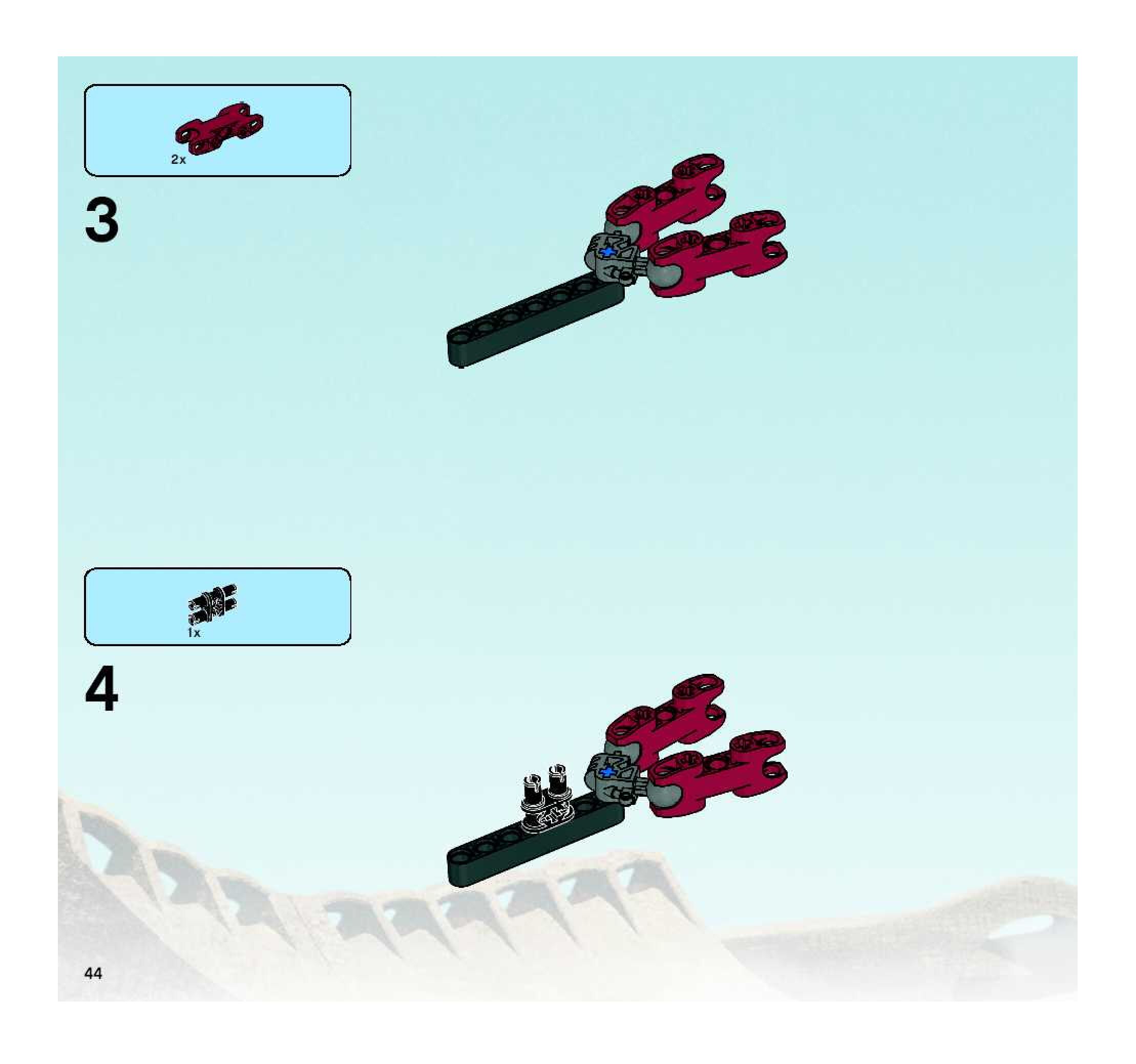 2x

3

1x

4

44