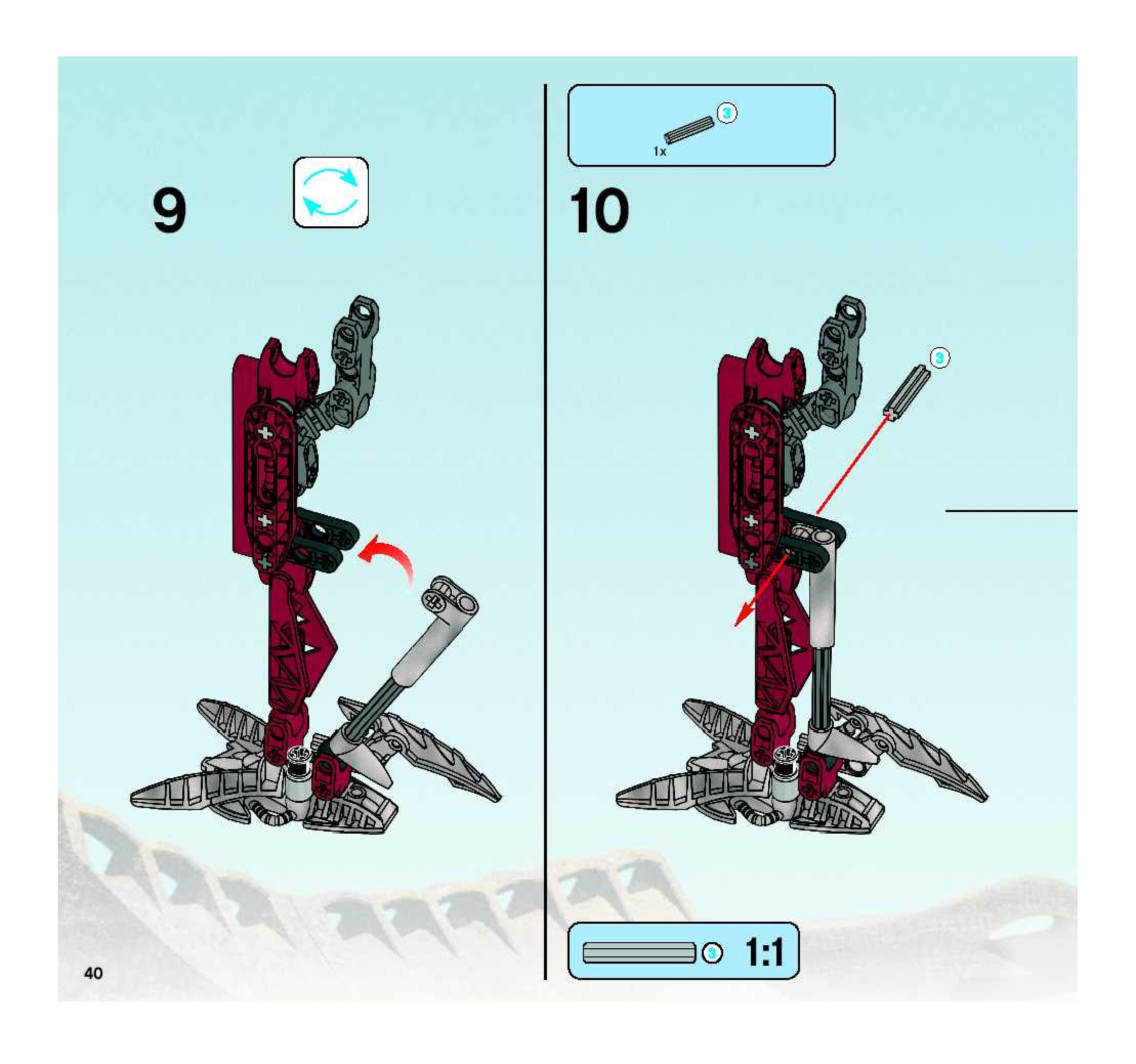 9

3
1x

10

3

3 1:1

40