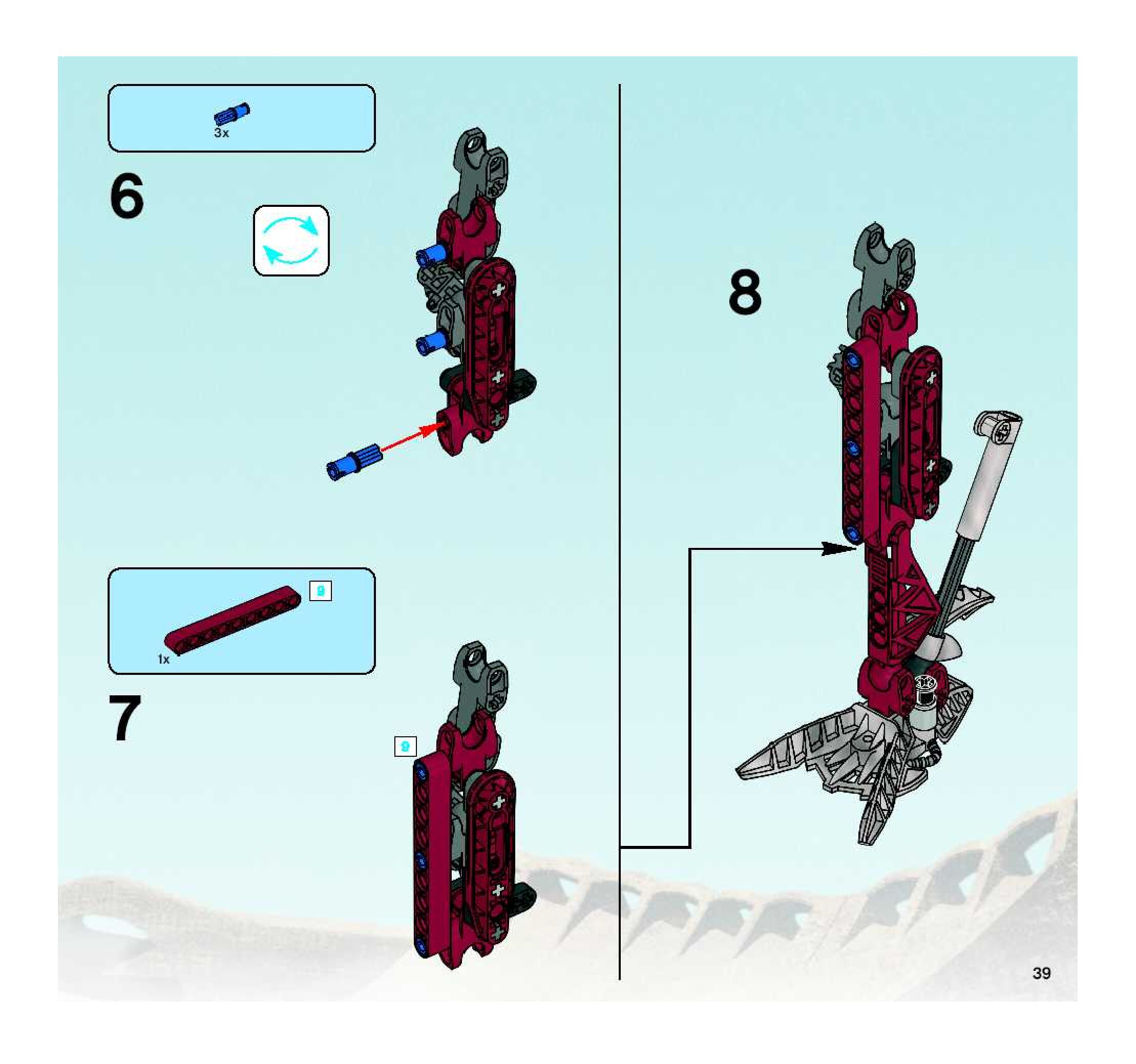 3x

6

9

1x

7

9

8

39