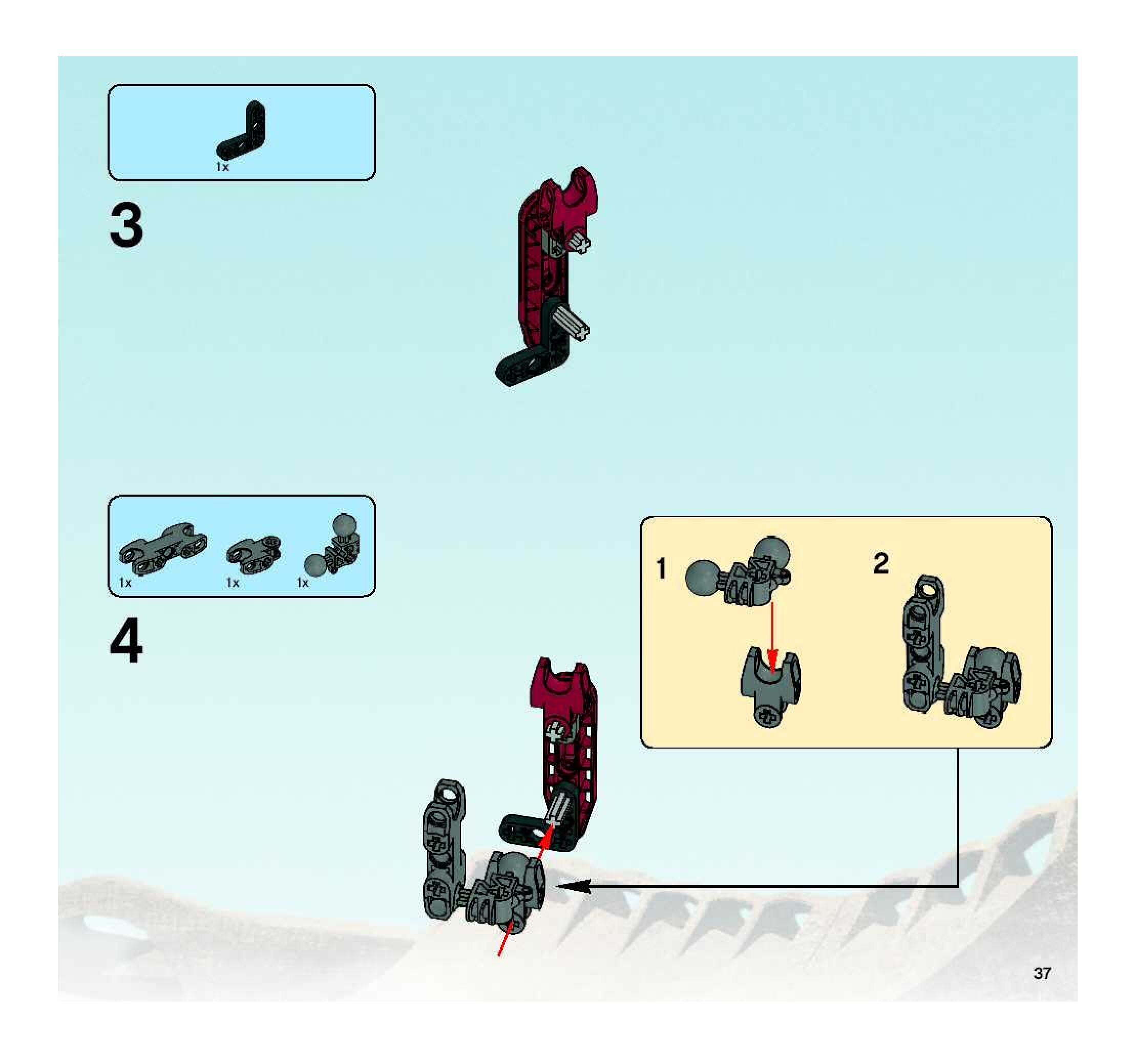 1x

3

1x 1x 1x

4

1

2

37