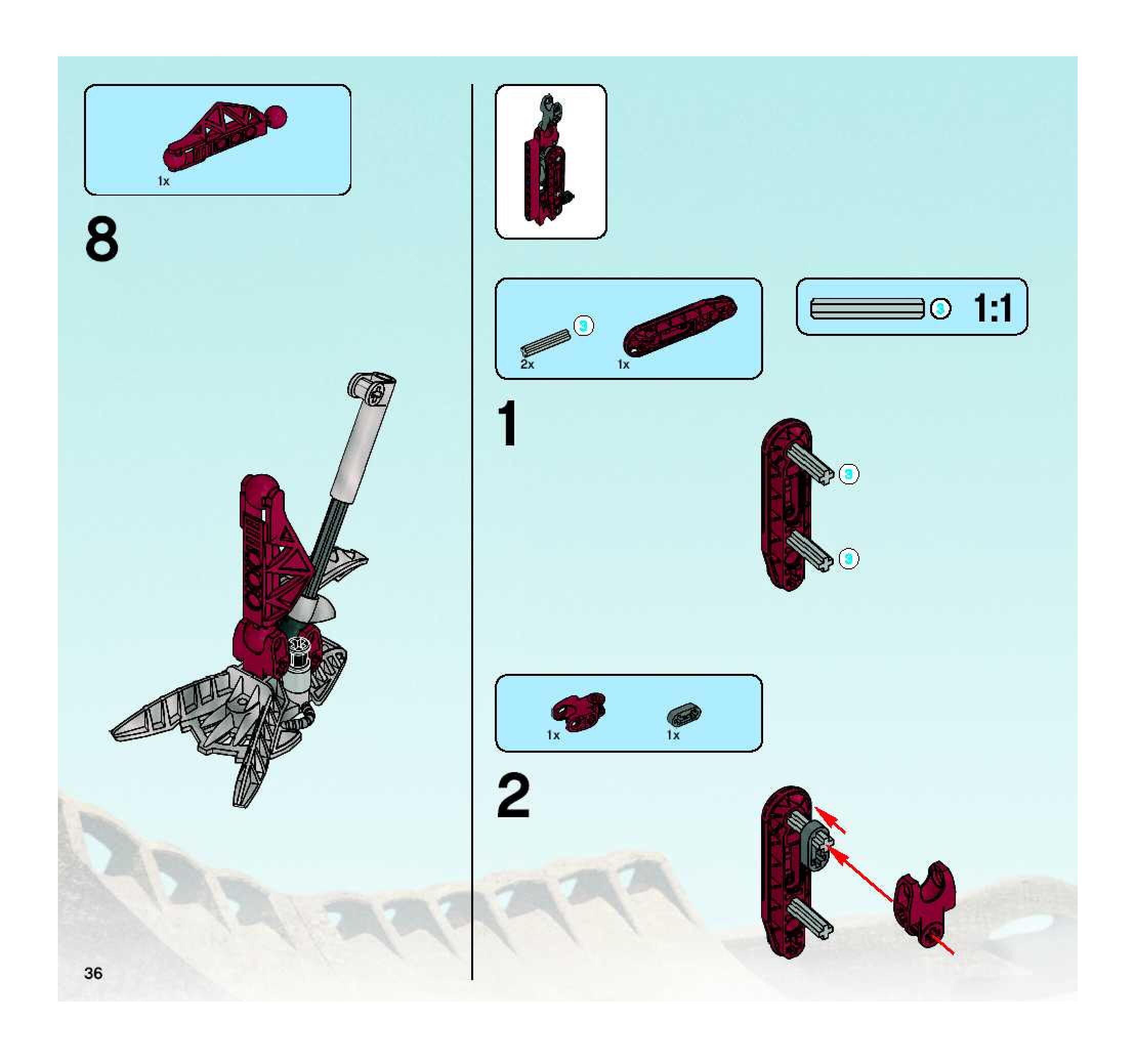 1x

8

3
2x
1x

3
1:1

1

3
3

1x
1x

2

36