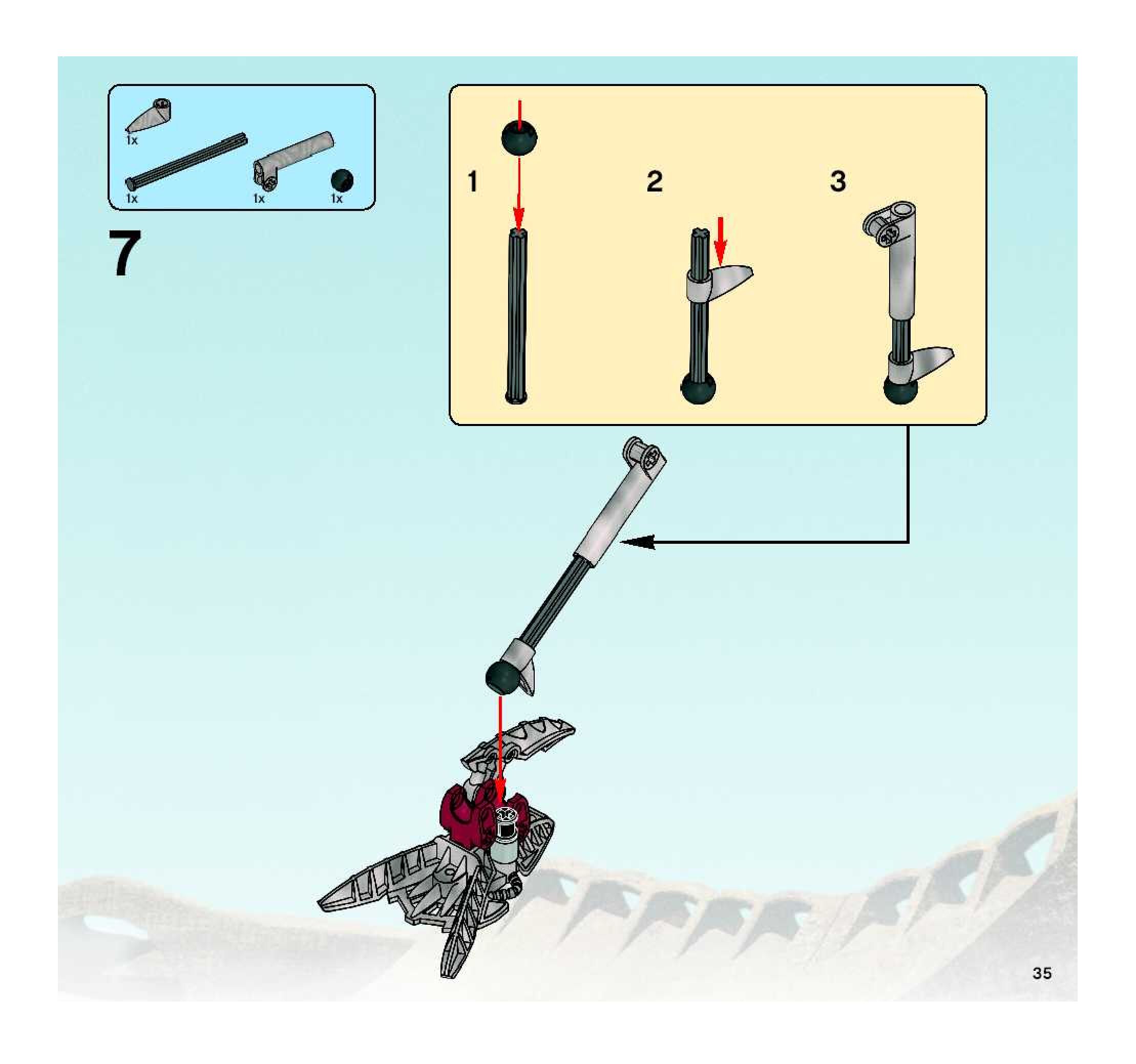 1x
1x
1x
1x

7

1
2
3

35