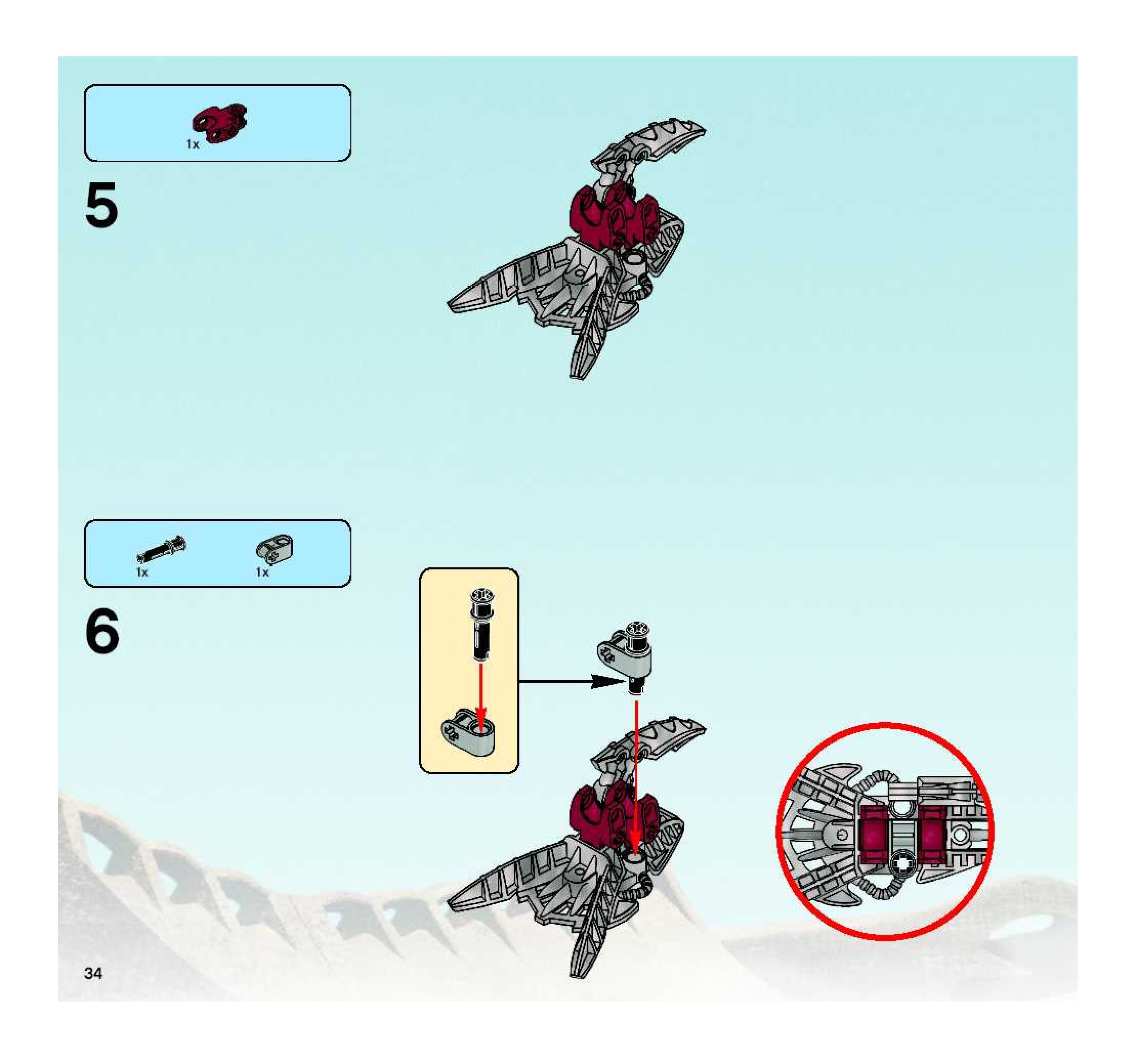 1x

5

1x

1x

6

34