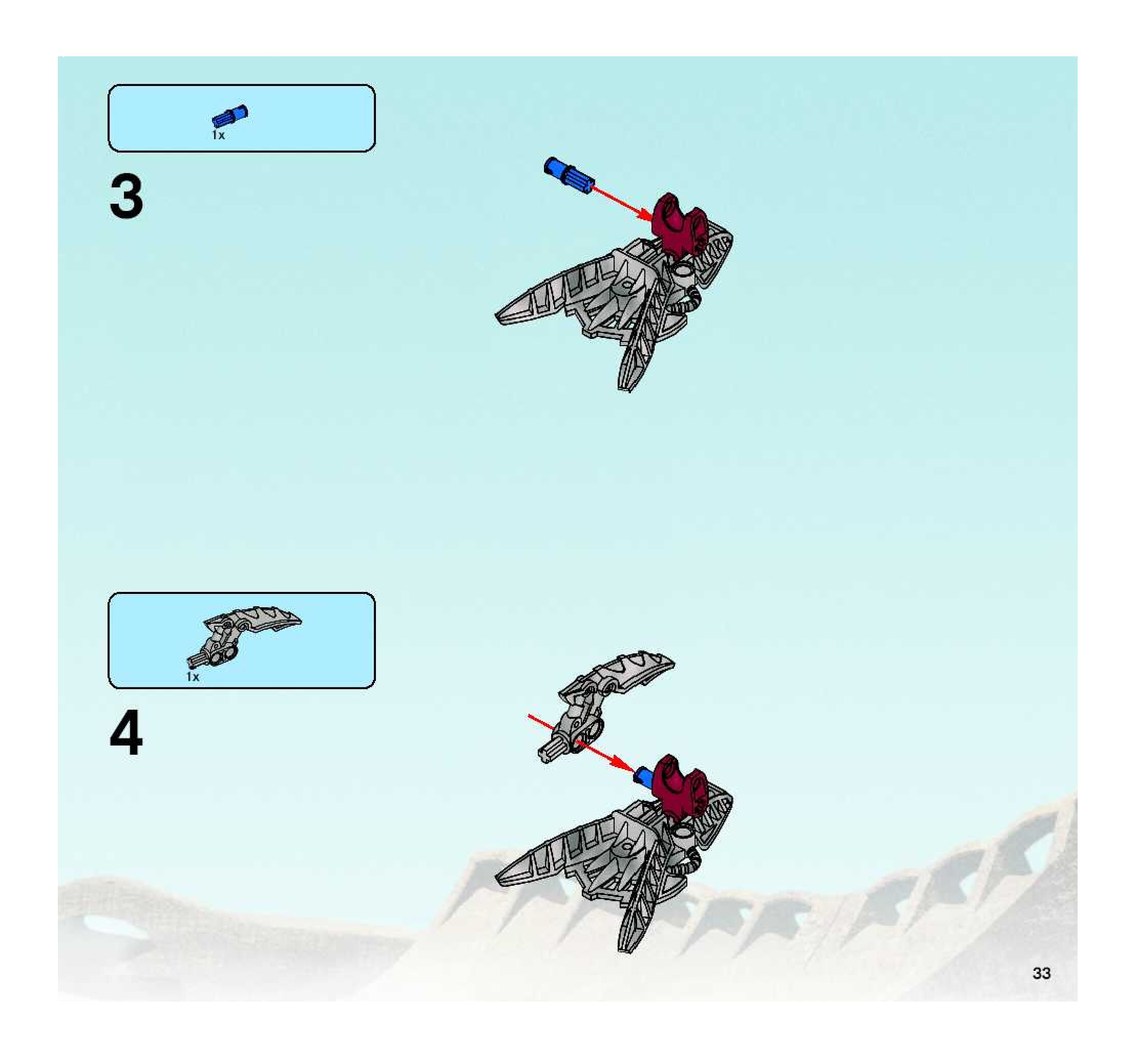 1x

3

1x

4

33