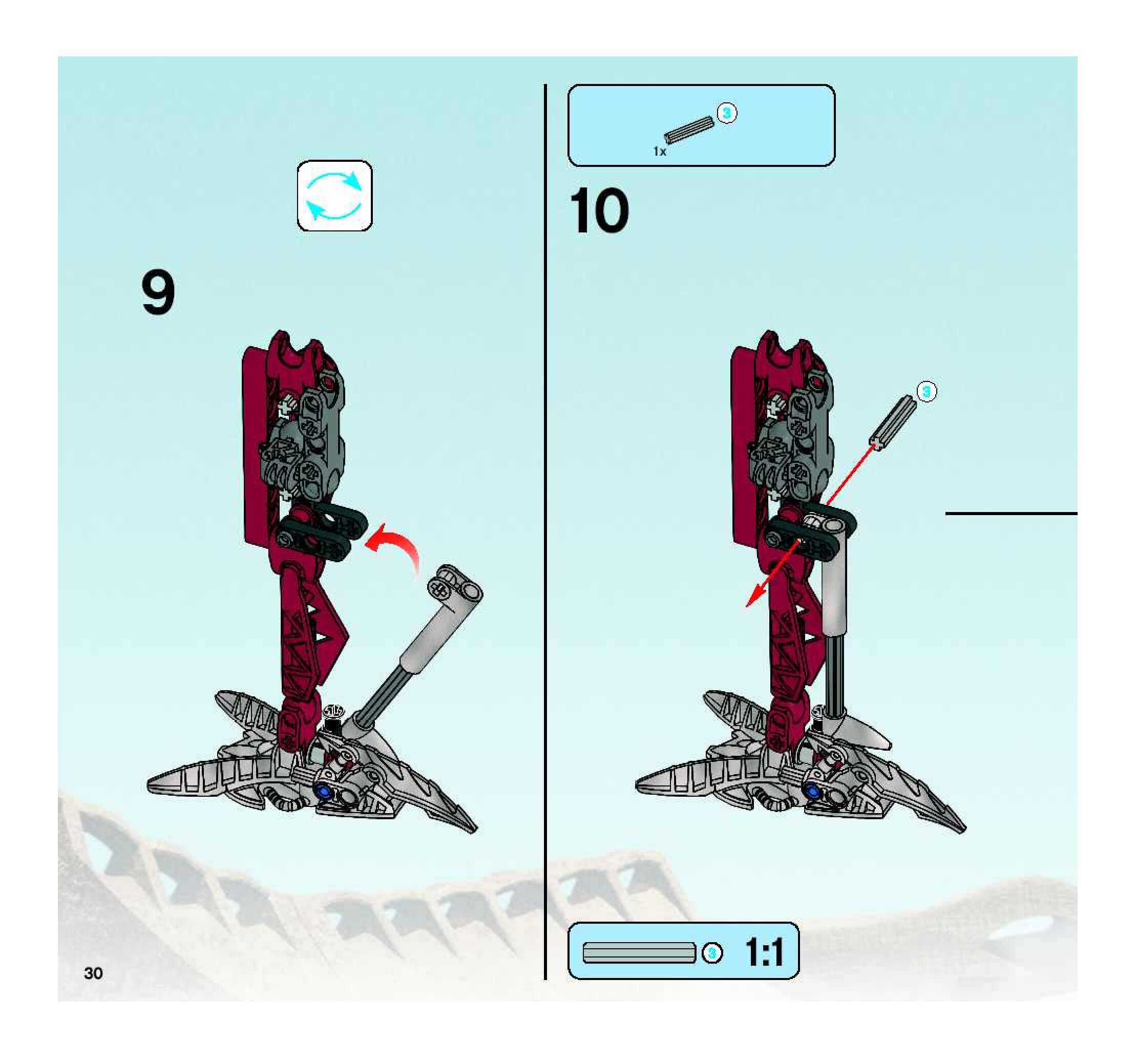 9

3
1x

10

3

3 1:1

30