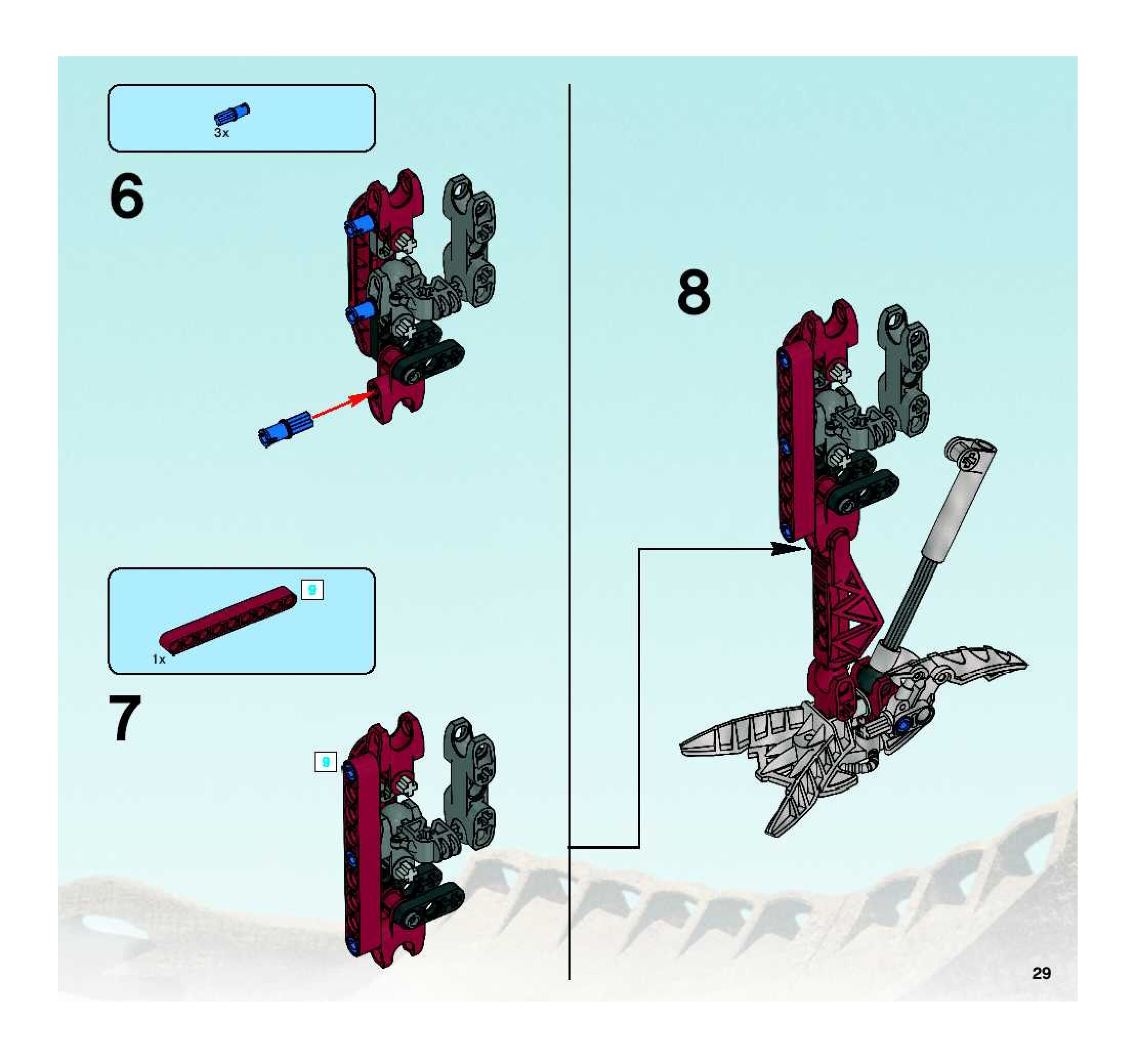 3x

6

9

1x

7

9

8

29