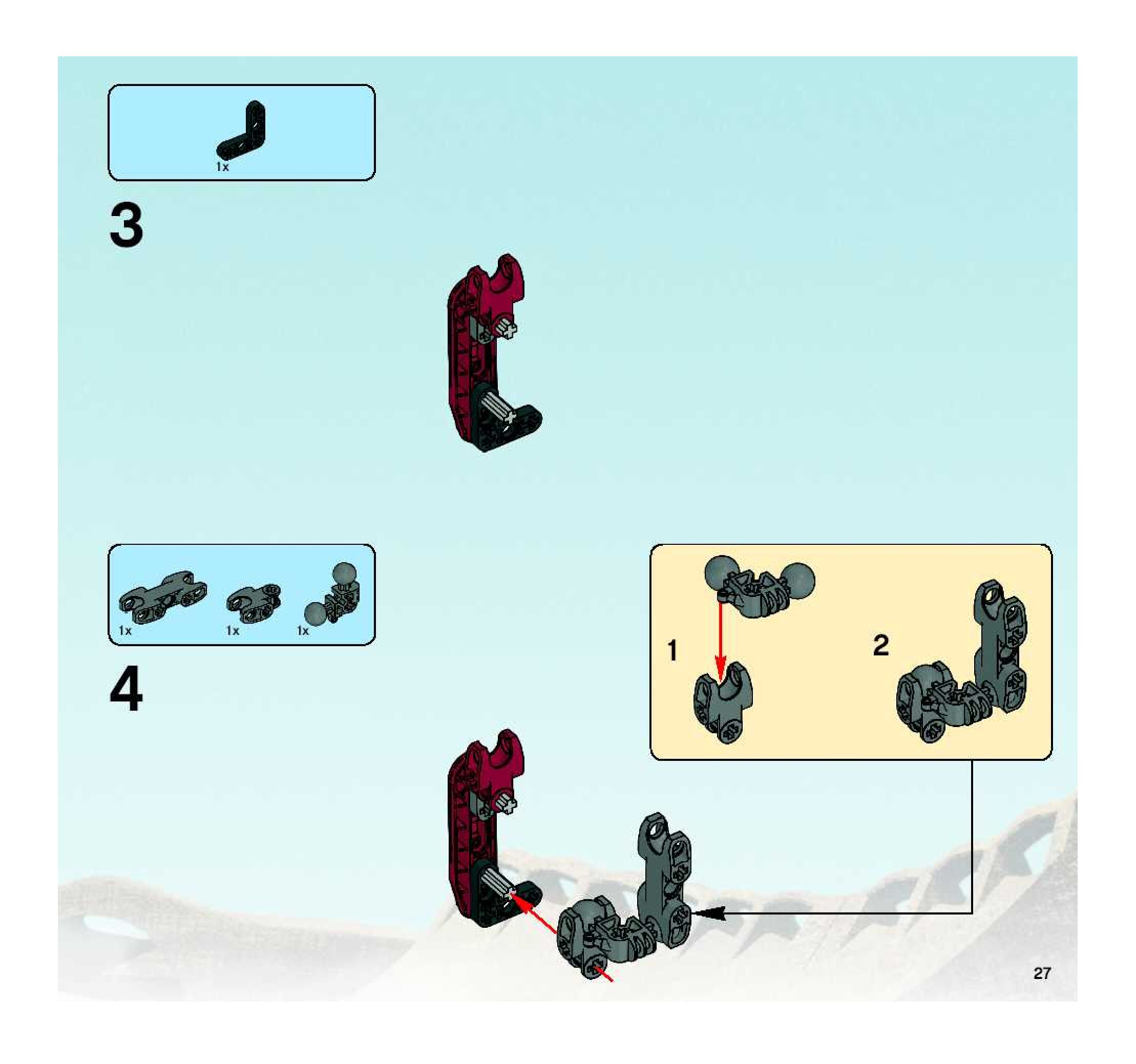 1x

3

1x 1x 1x

4

1

2

27