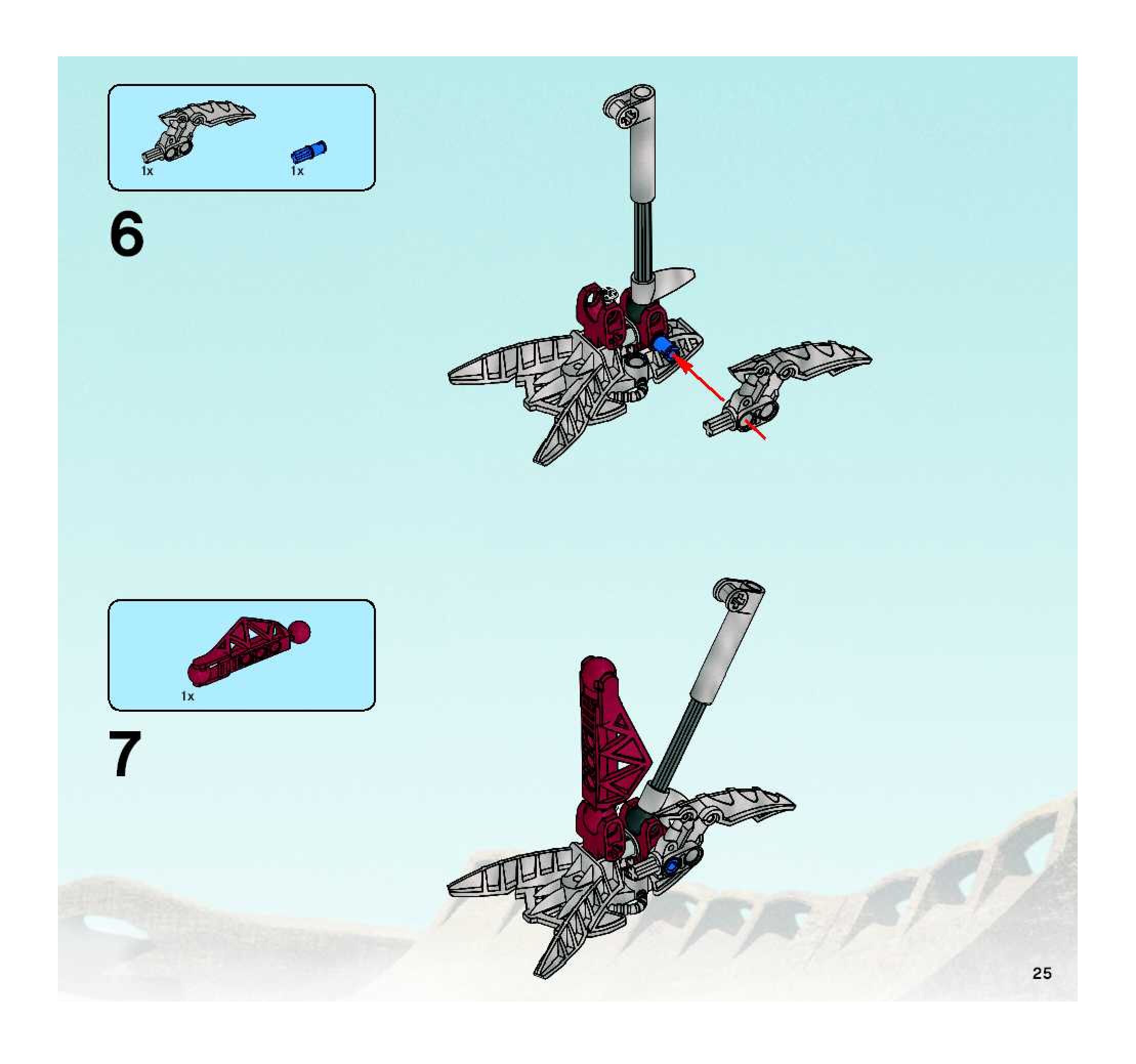 1x

1x

6

1x

7

25