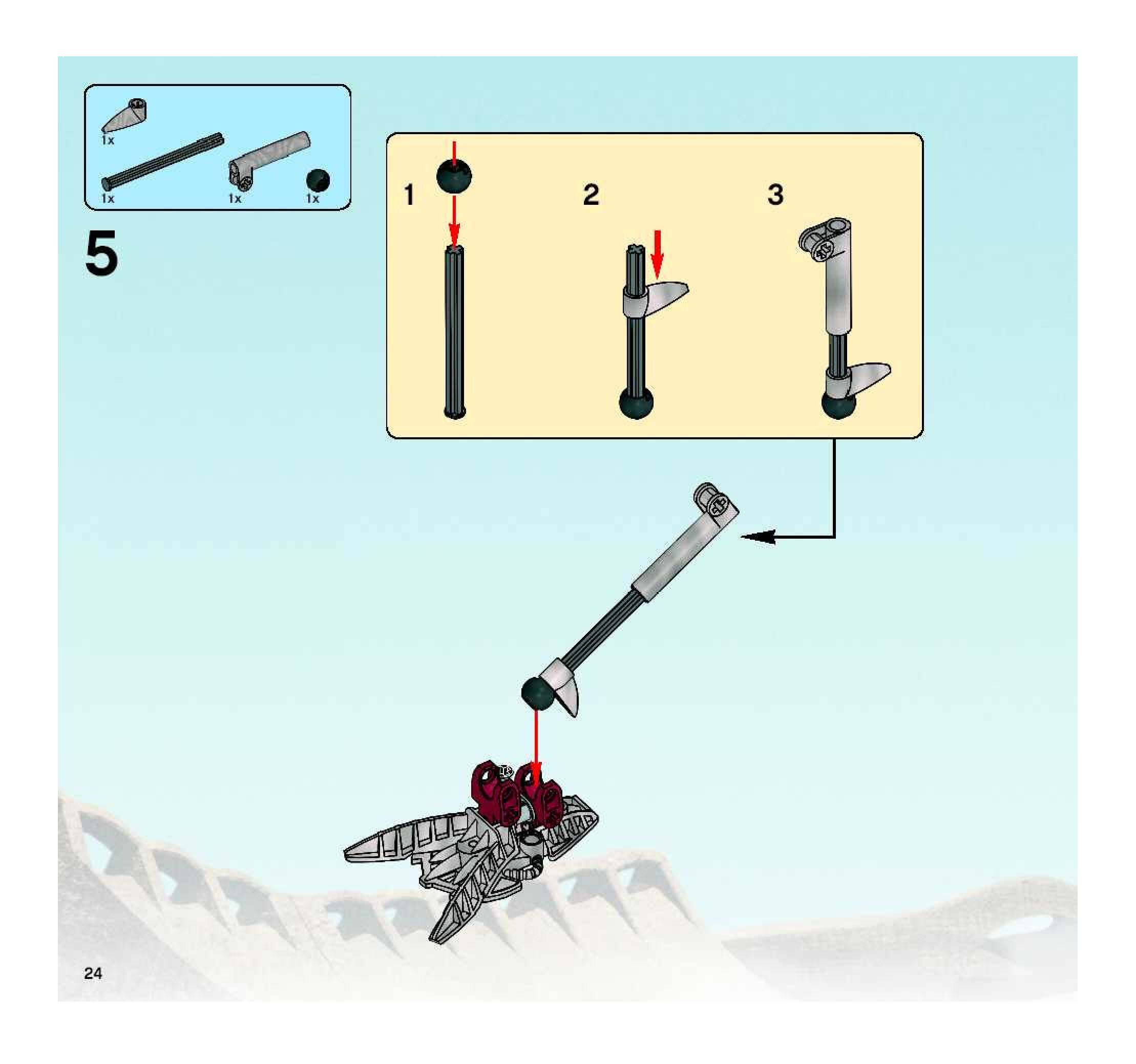 1x

1x

1x

1x

5

1

2

3

24