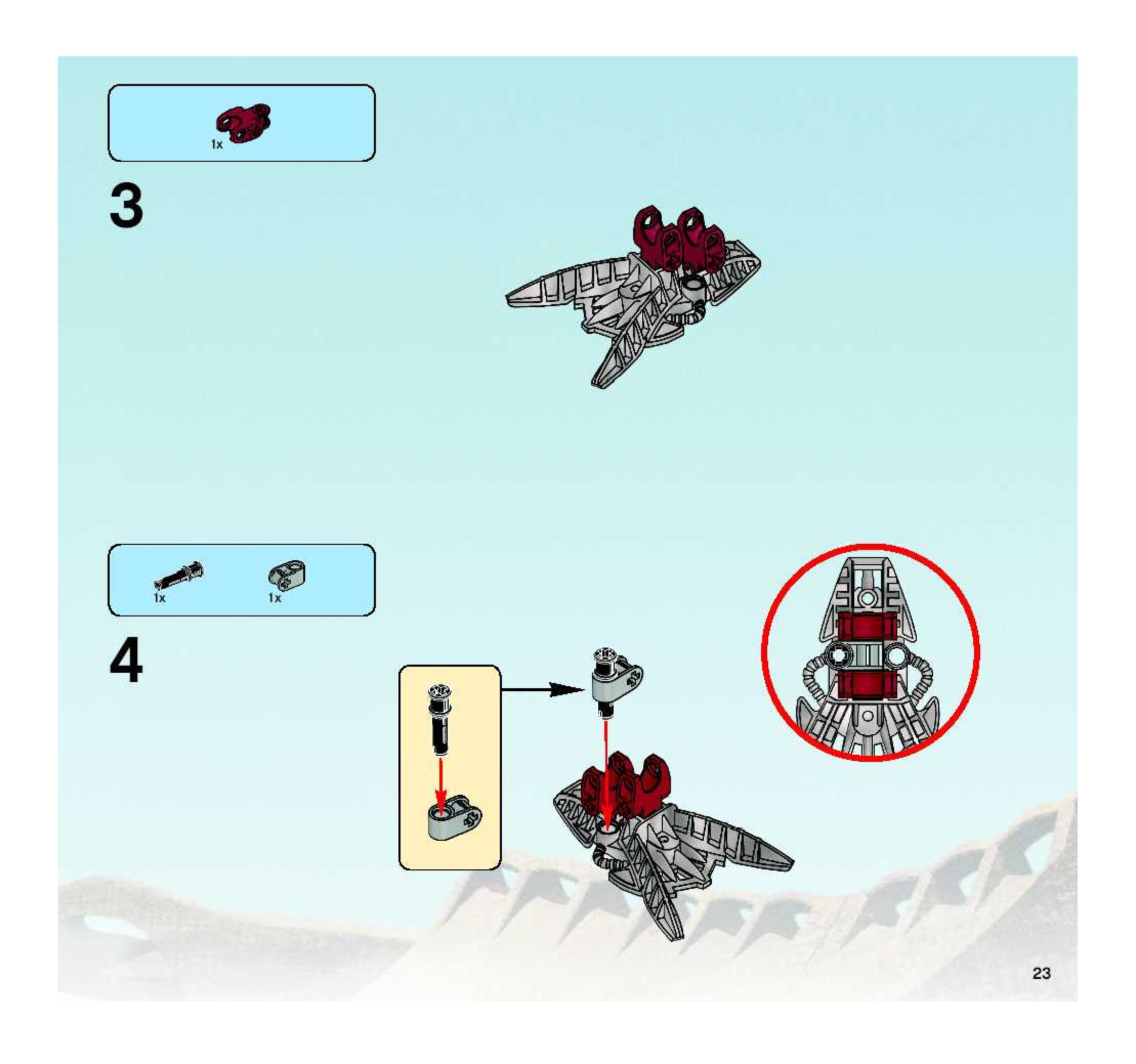 1x

3

1x

1x

4

23