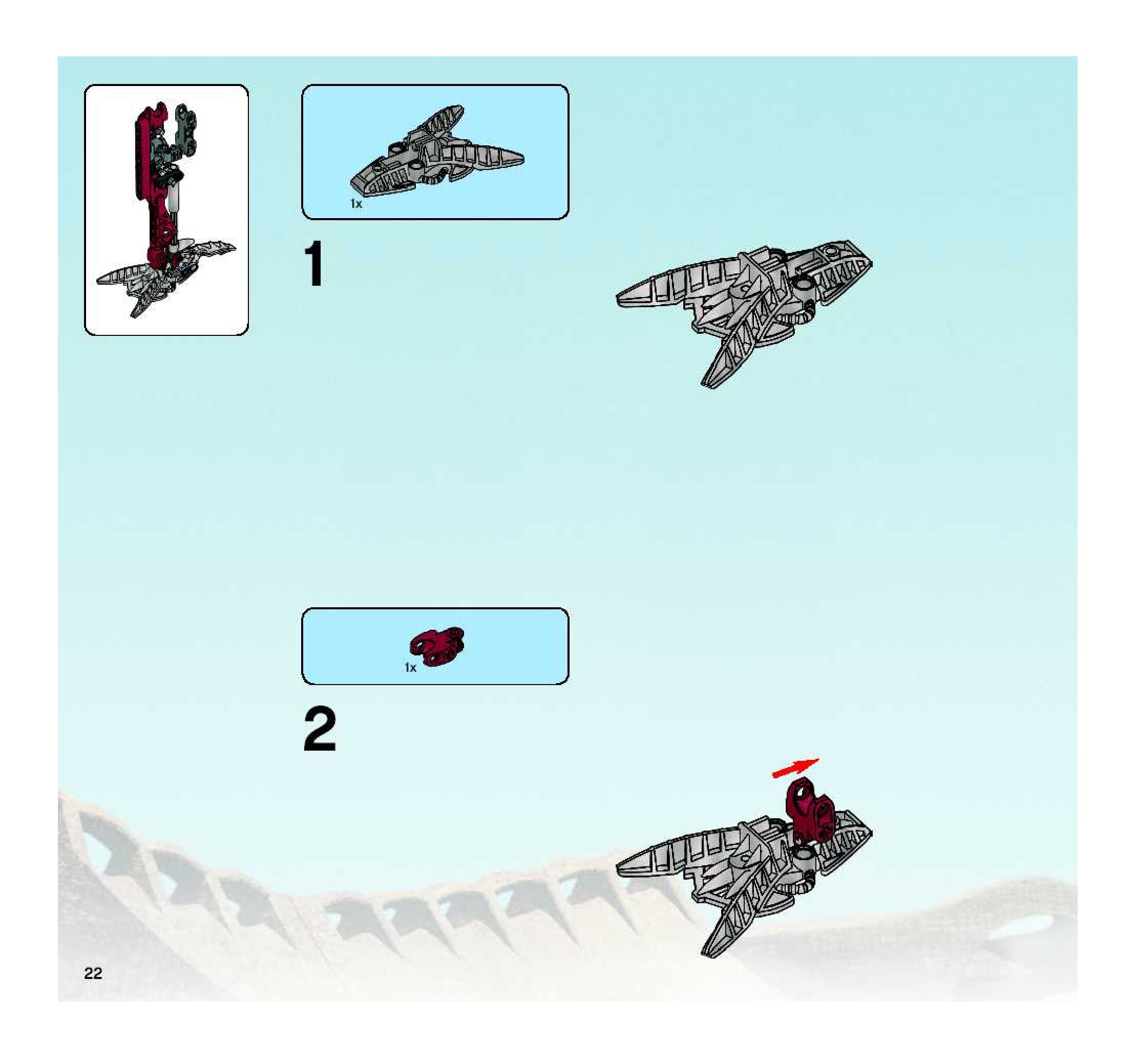 1x

1

1x

2

22