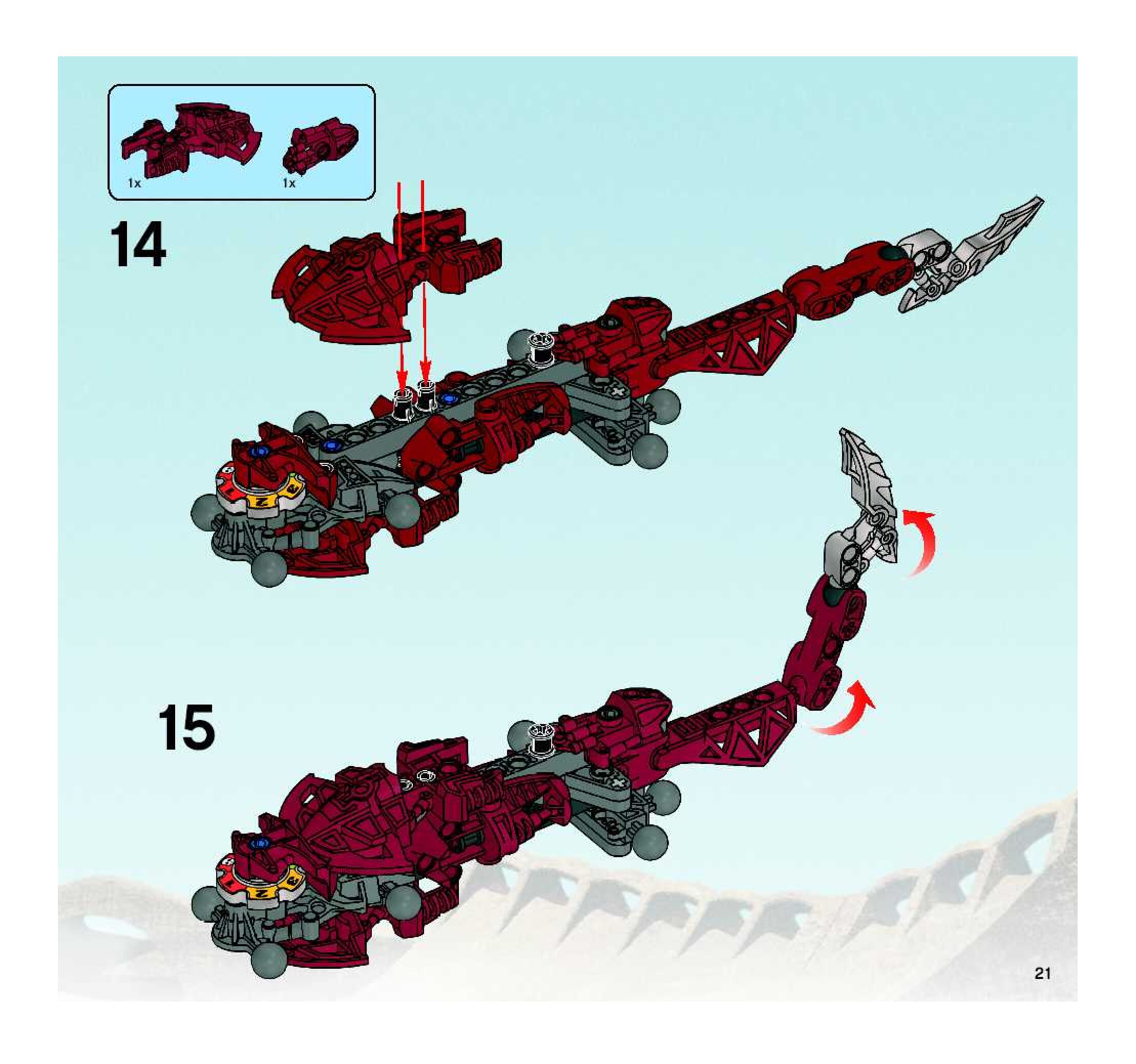 1x 1x

14

15

21