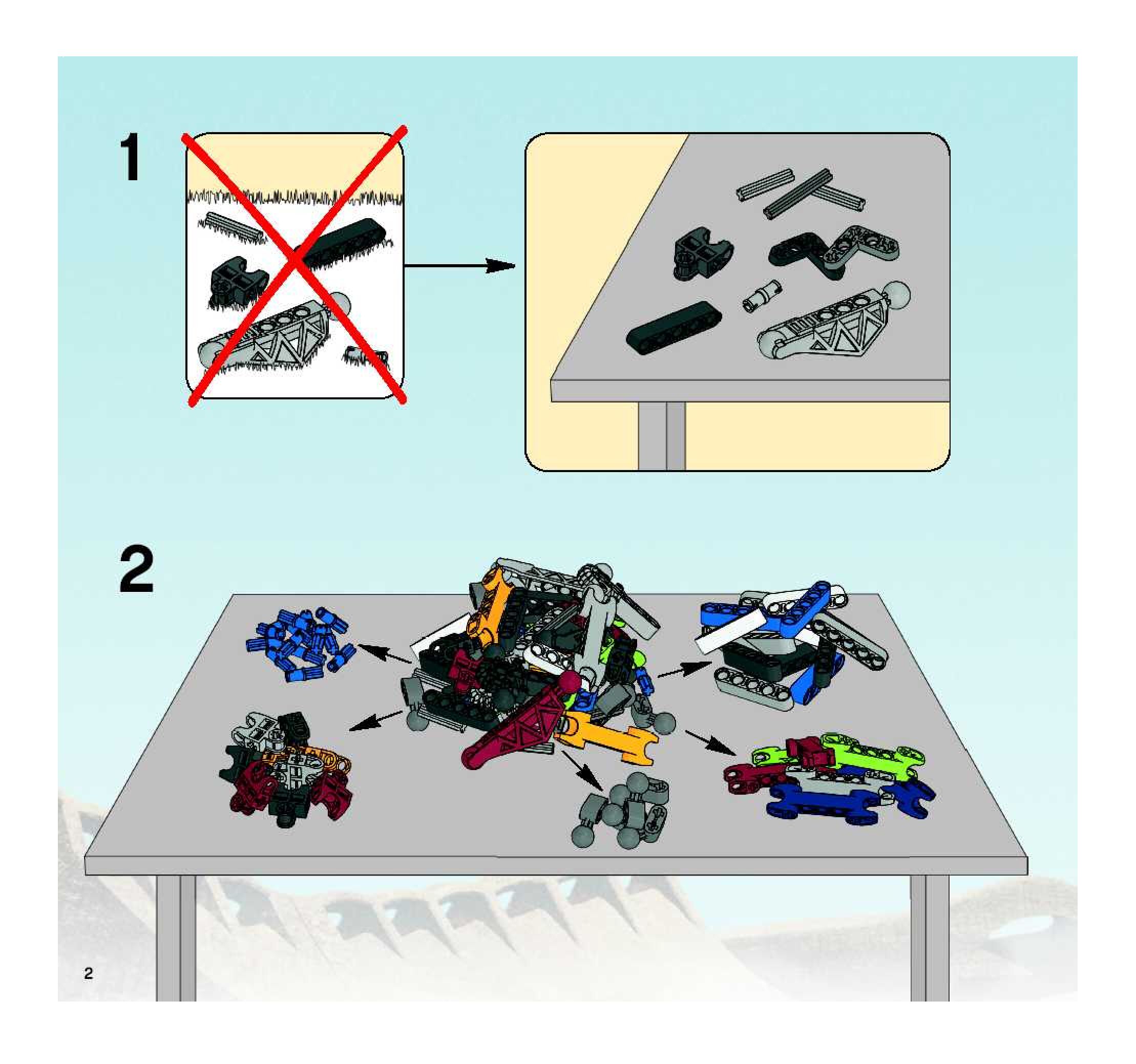 1

2

2