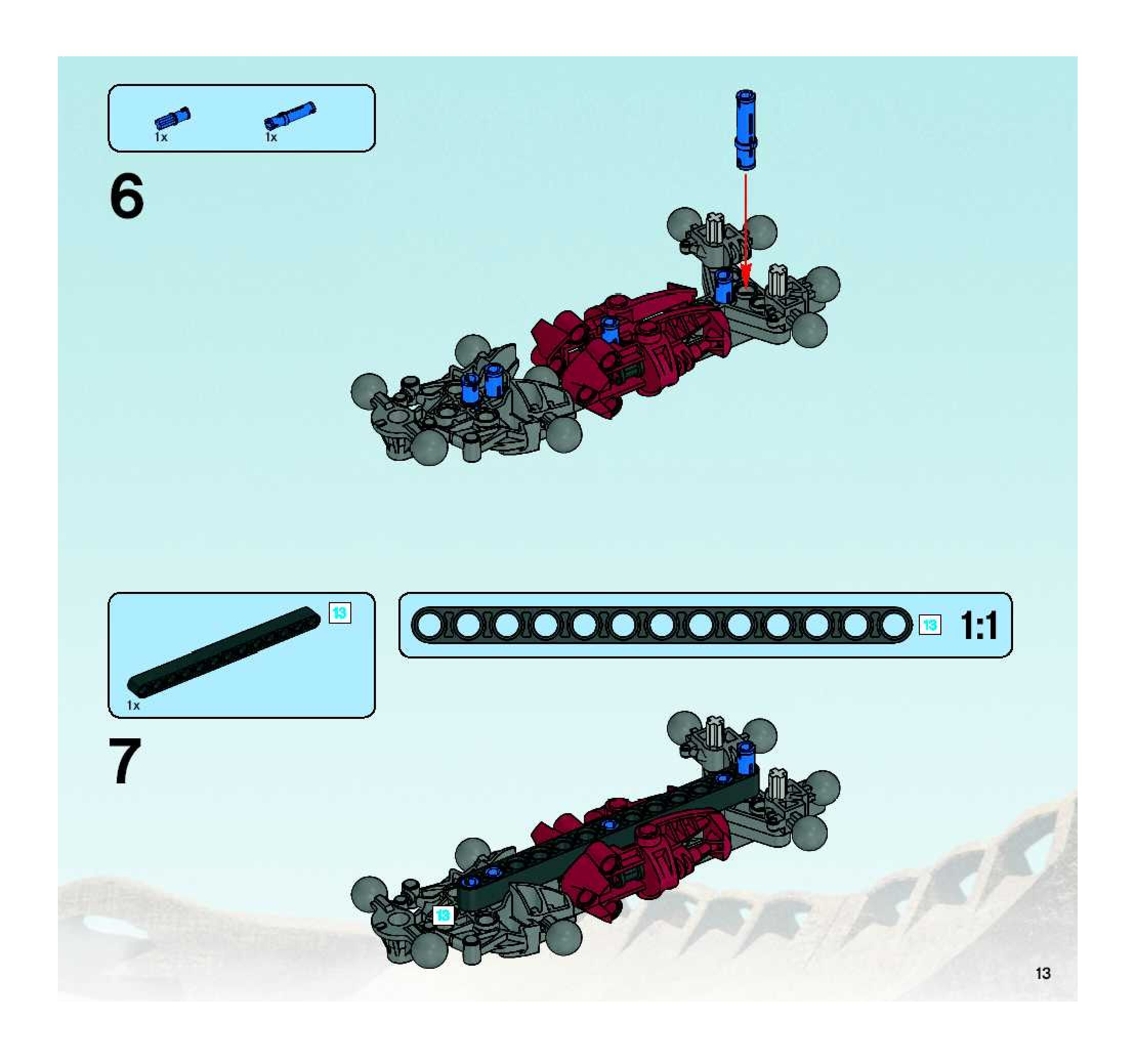 1x
1x

6

13
1x

13 1:1

7

13

13