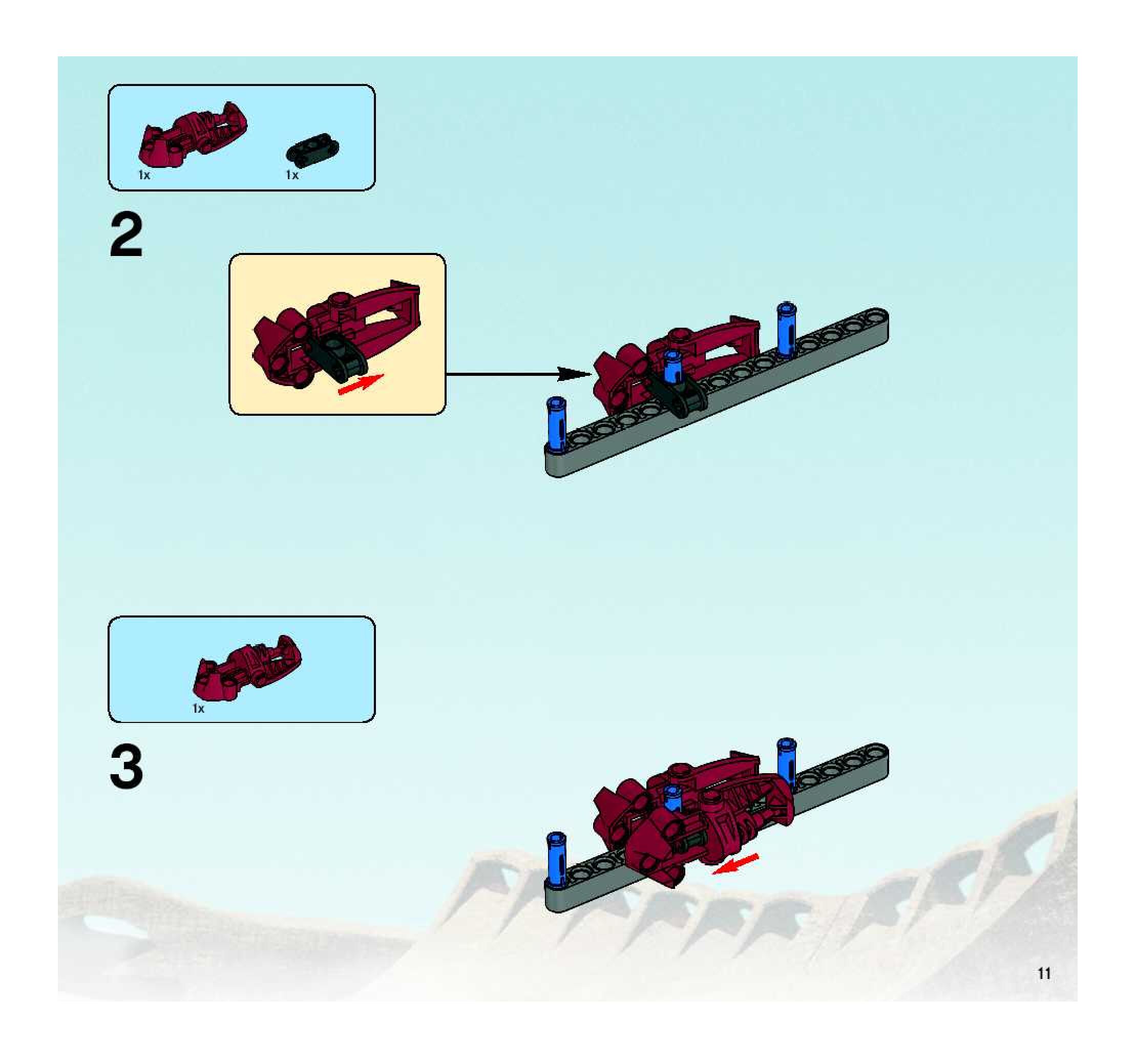 1x

1x

2

1x

3

11