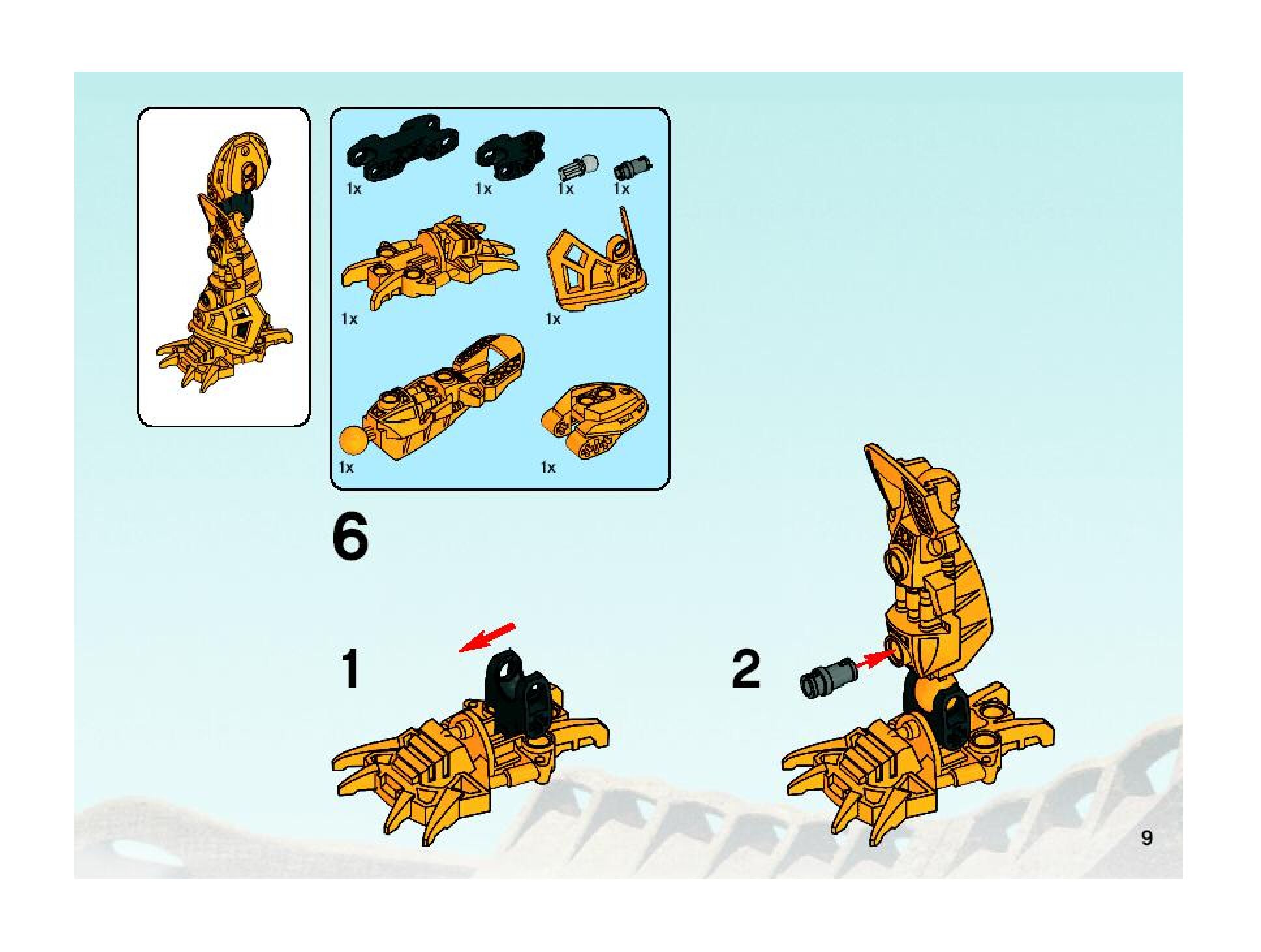 1x 1x 1x 1x

1x 1x

1x 1x

6

1

2

9