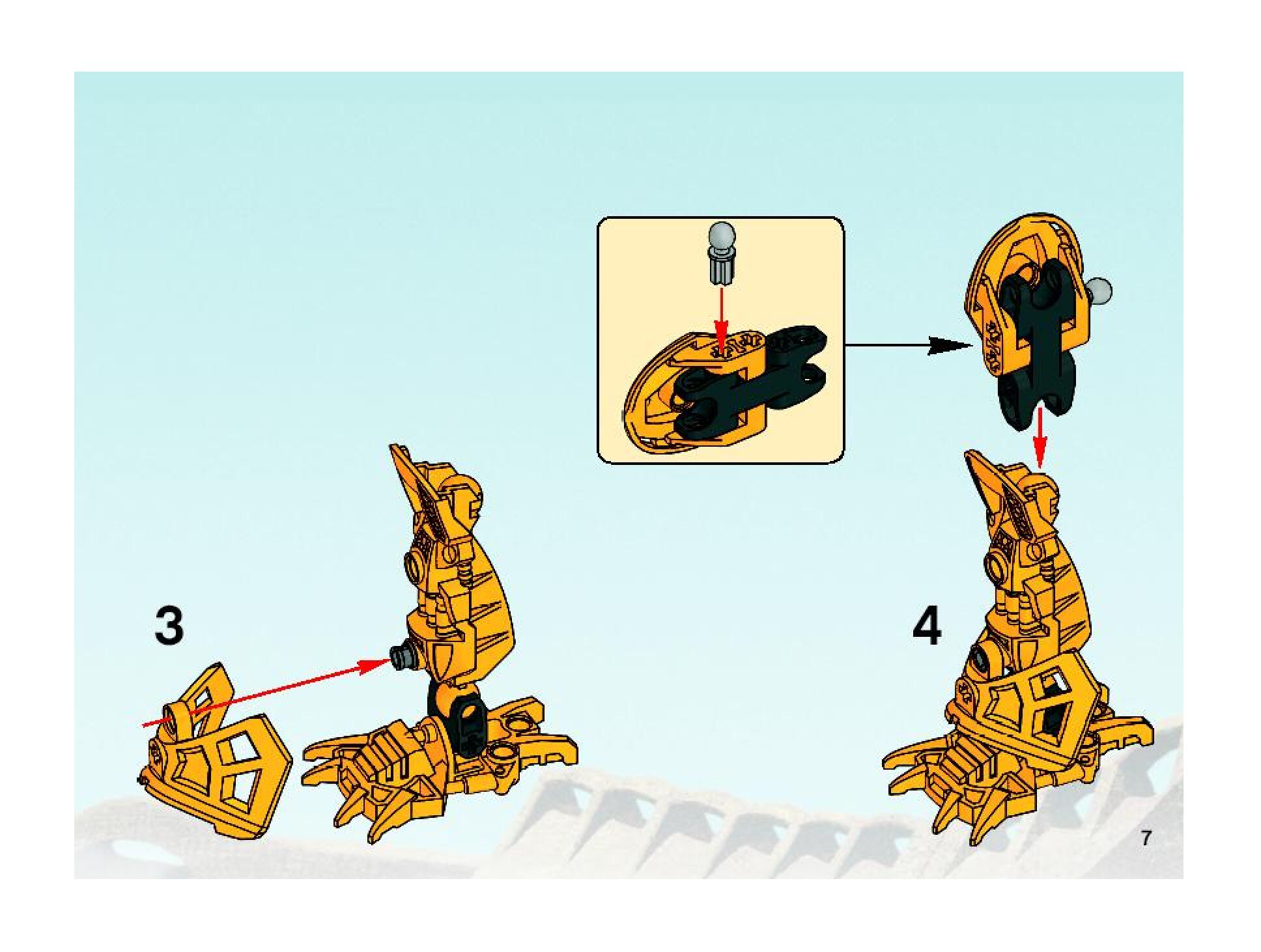 3

4

7