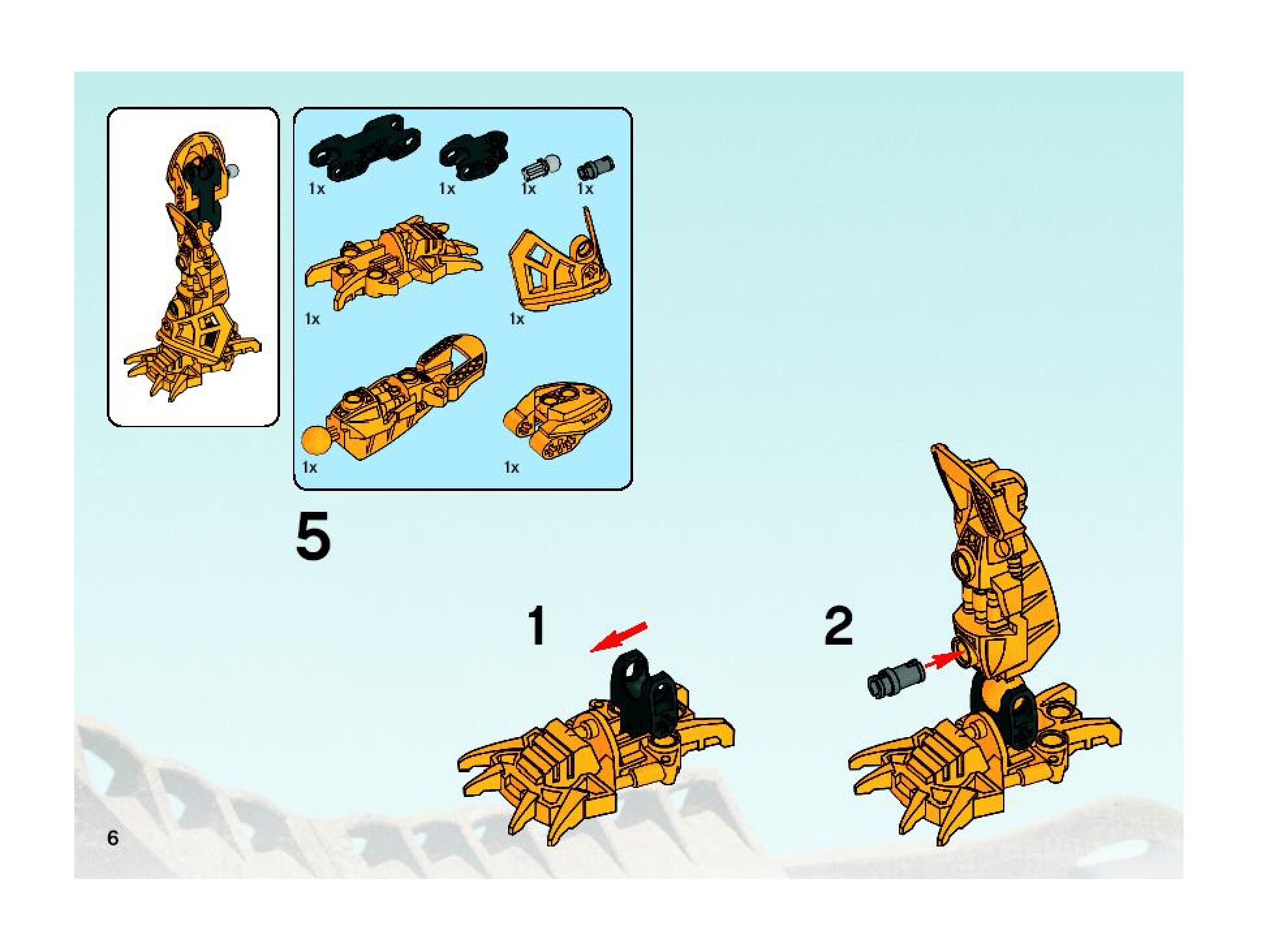 1x
1x
1x
1x
1x
1x
1x
1x

5

1

2

6