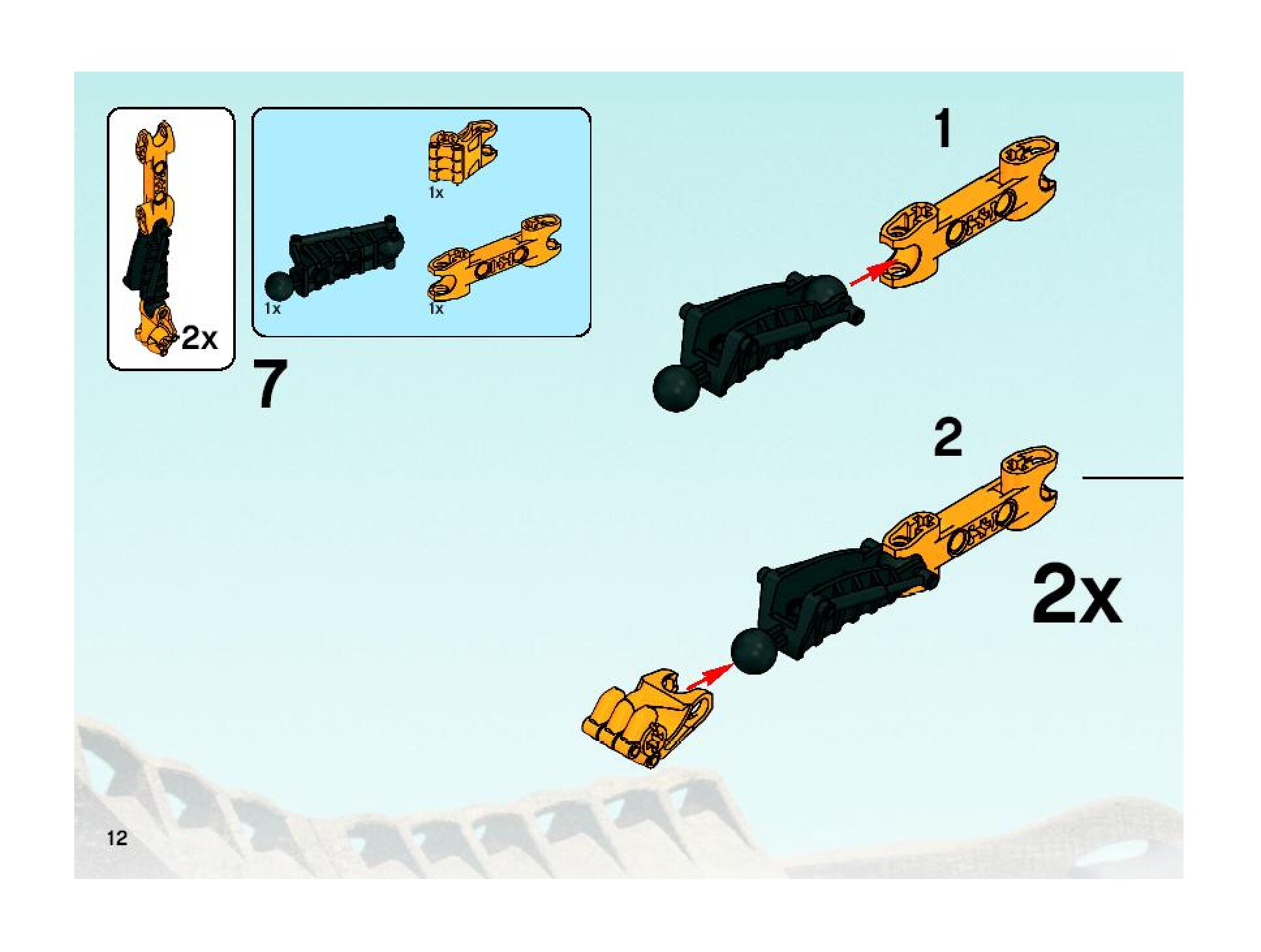 2x

1x

1x

1x

7

1

2

2x

12