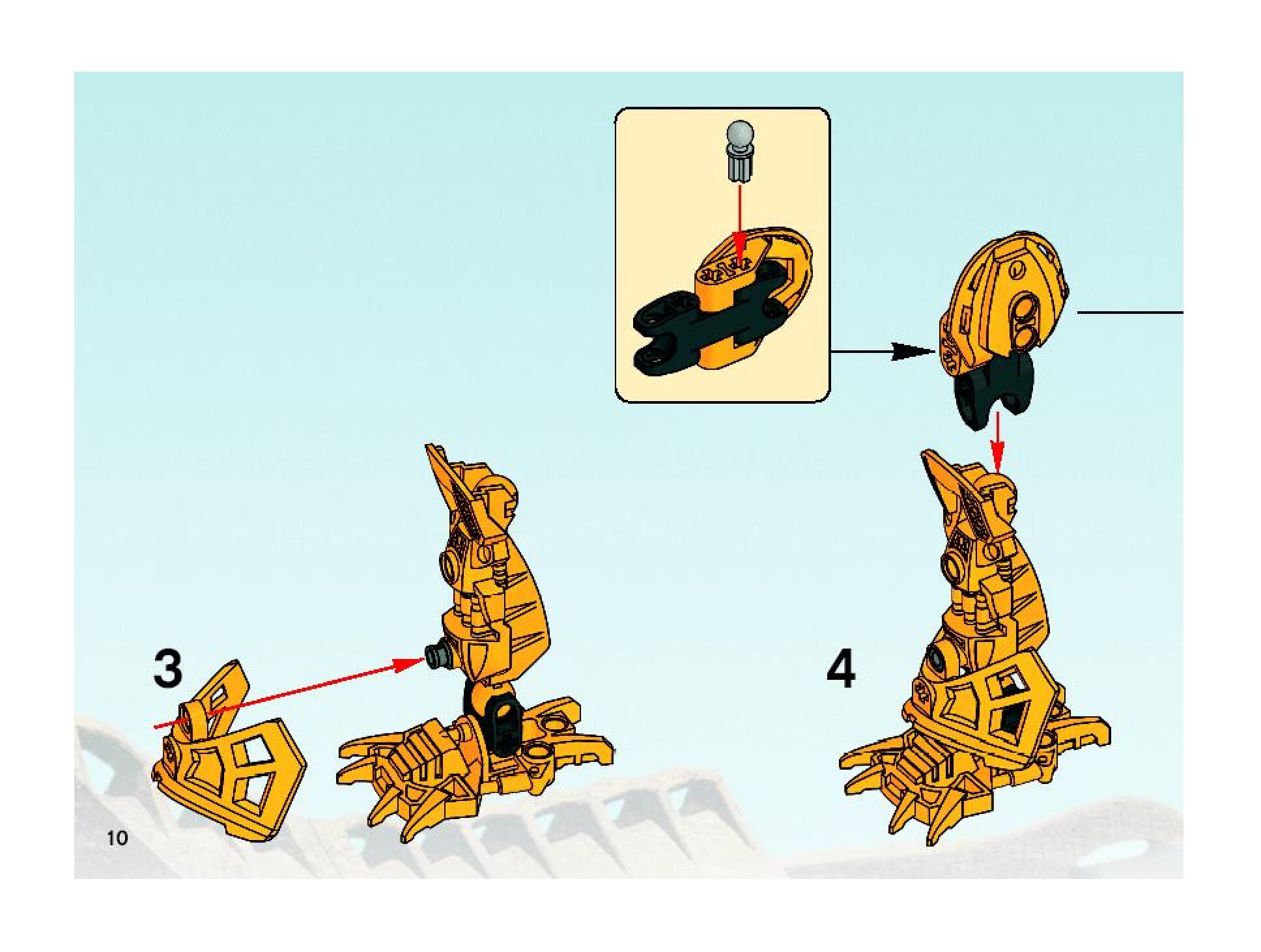 3

4

10