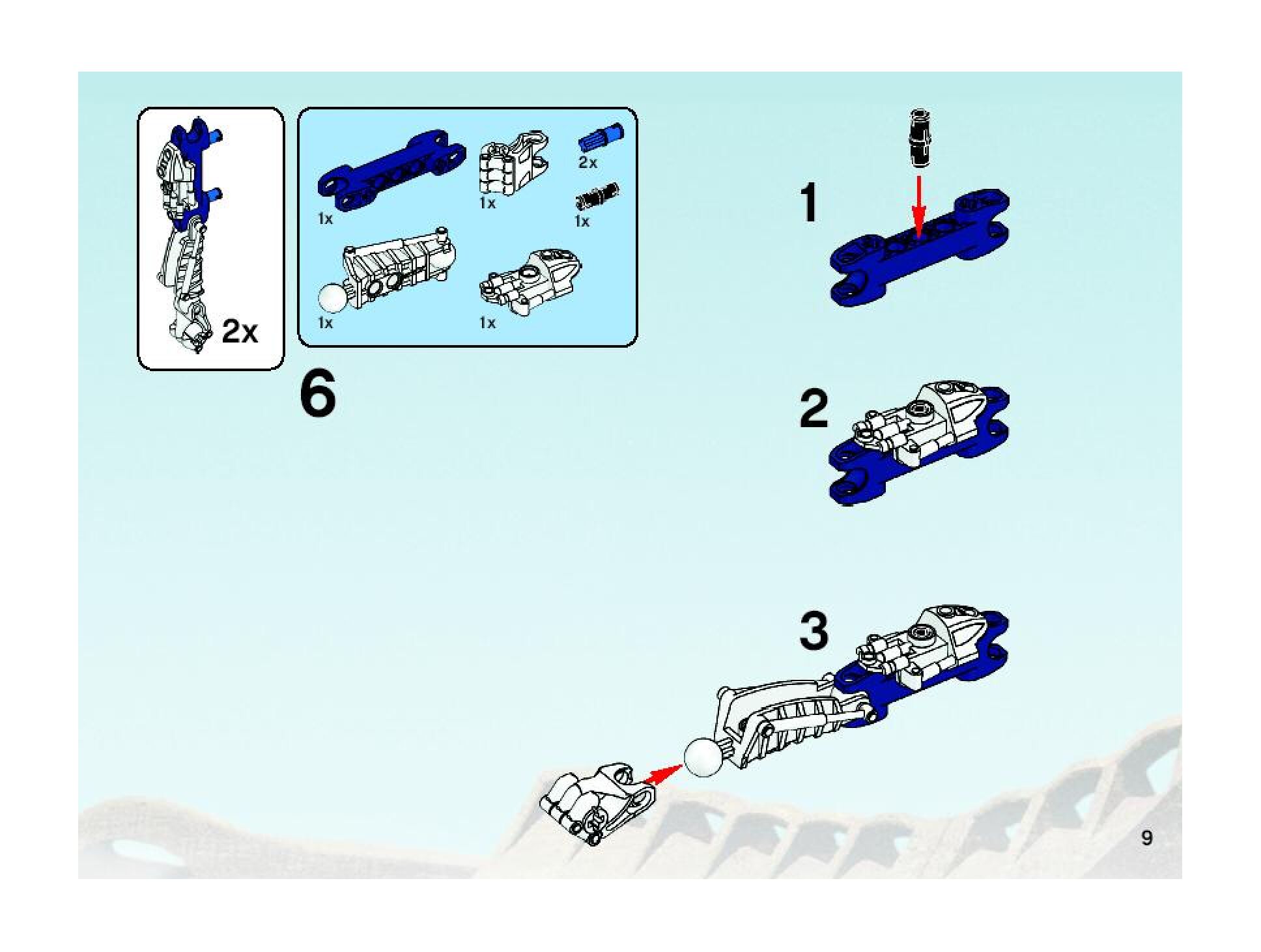 2x

1x

1x

2x

1x

1x

1x

6

1

2

3

9