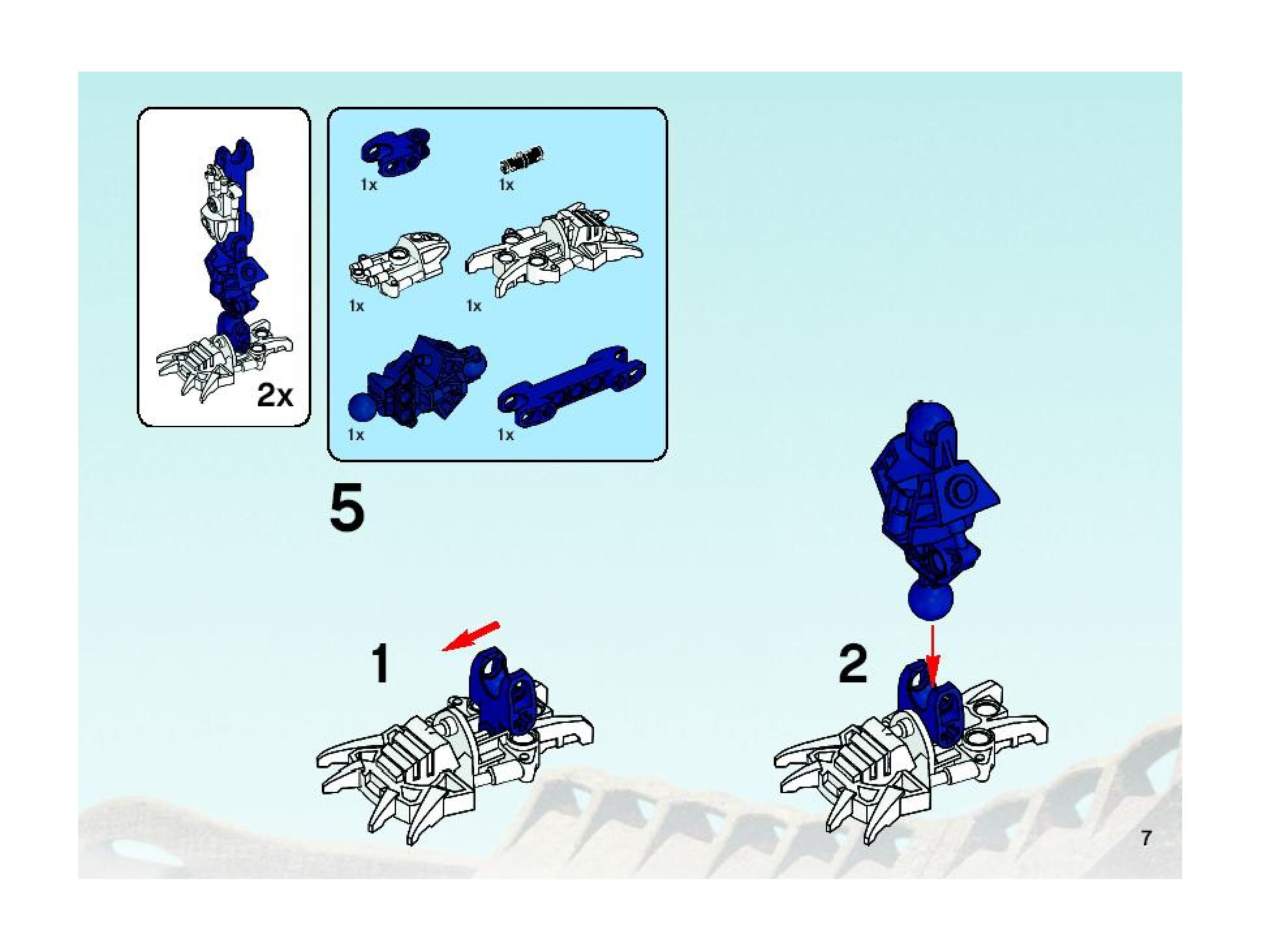 2x

1x
1x
1x
1x
1x
1x

5

1

2

7