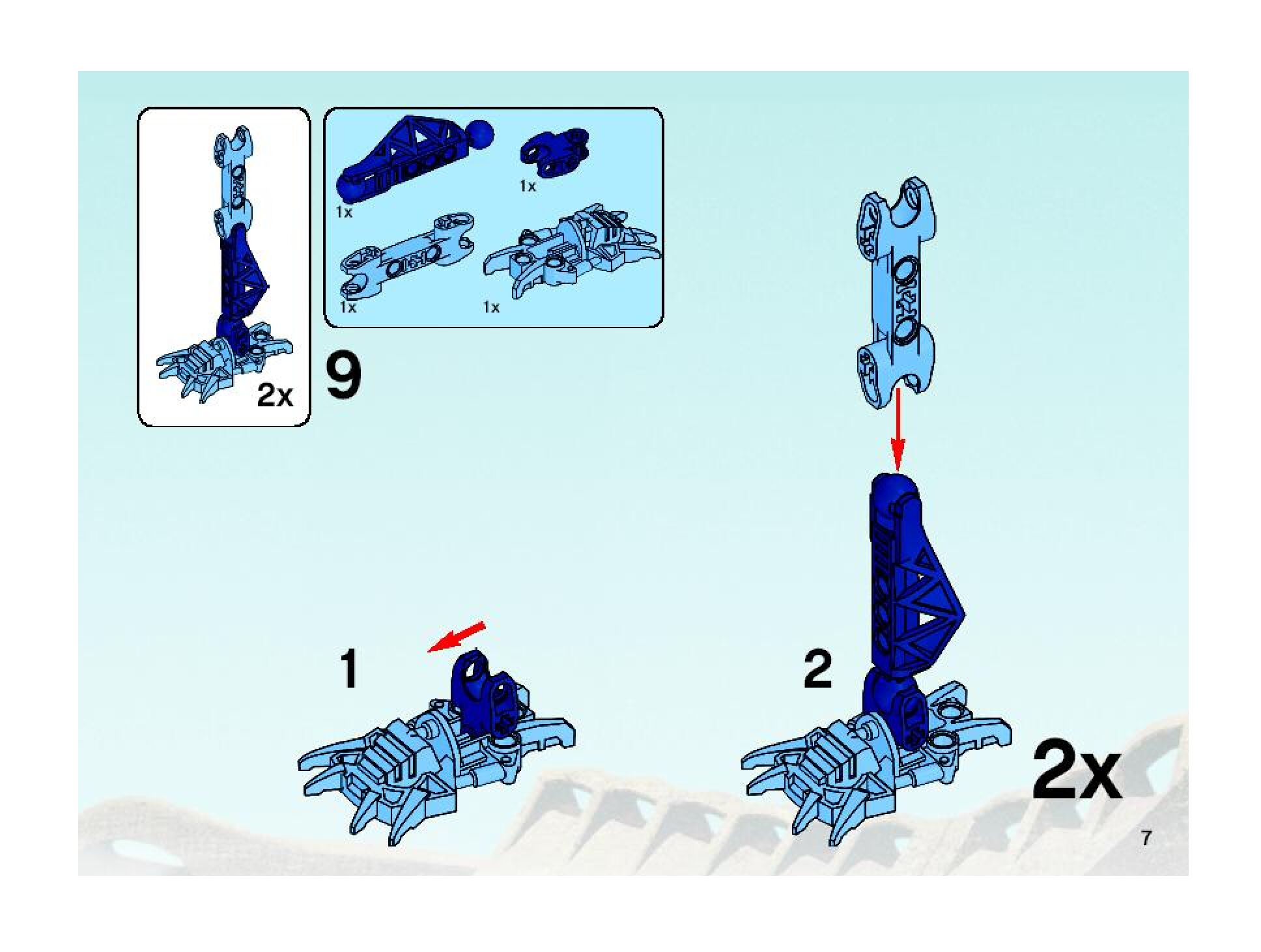 2x

1x

1x

1x

1x

9

1

2

2x

7