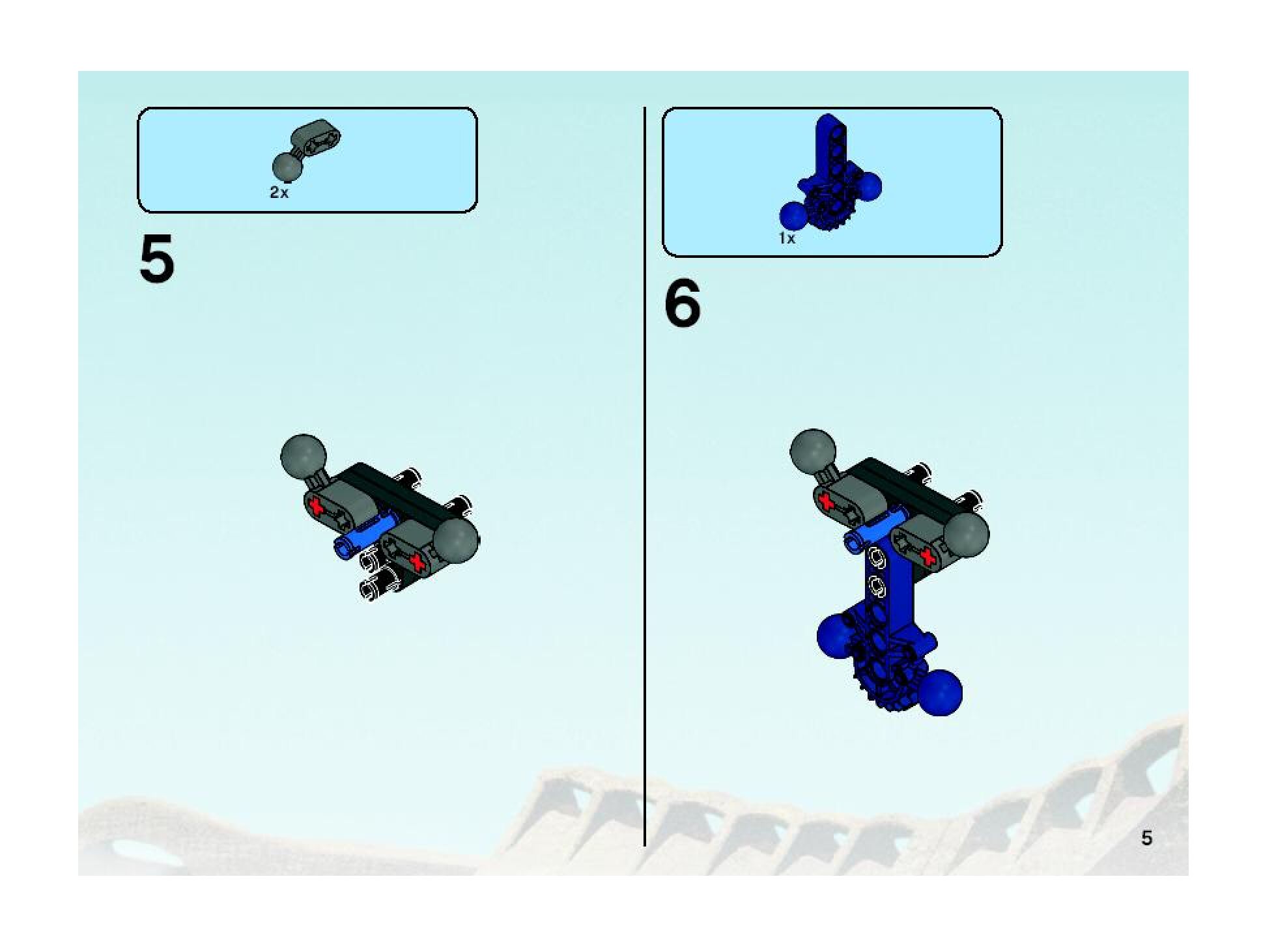 2x

5

1x

6

5