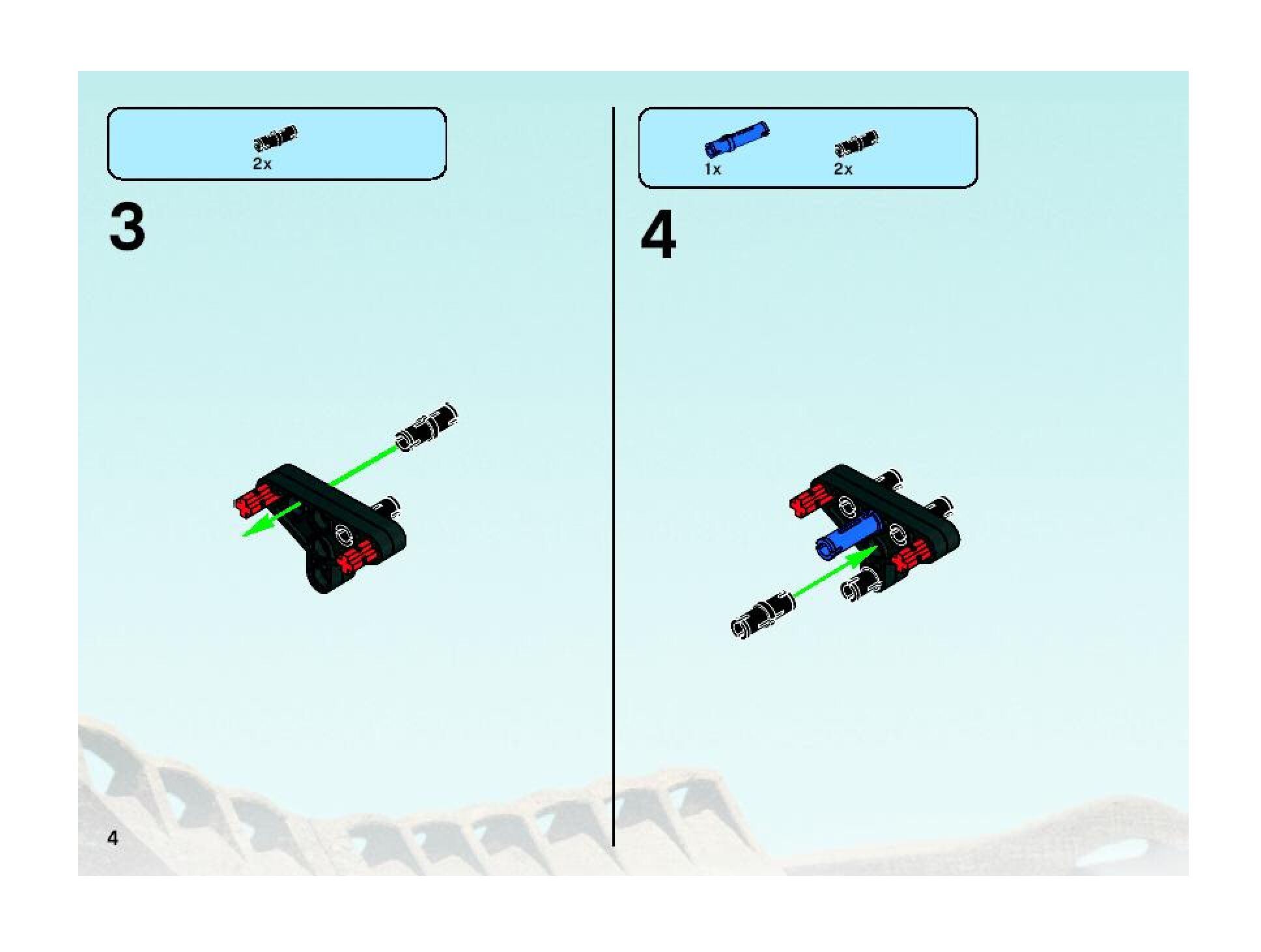 2x

3

1x 2x

4

4