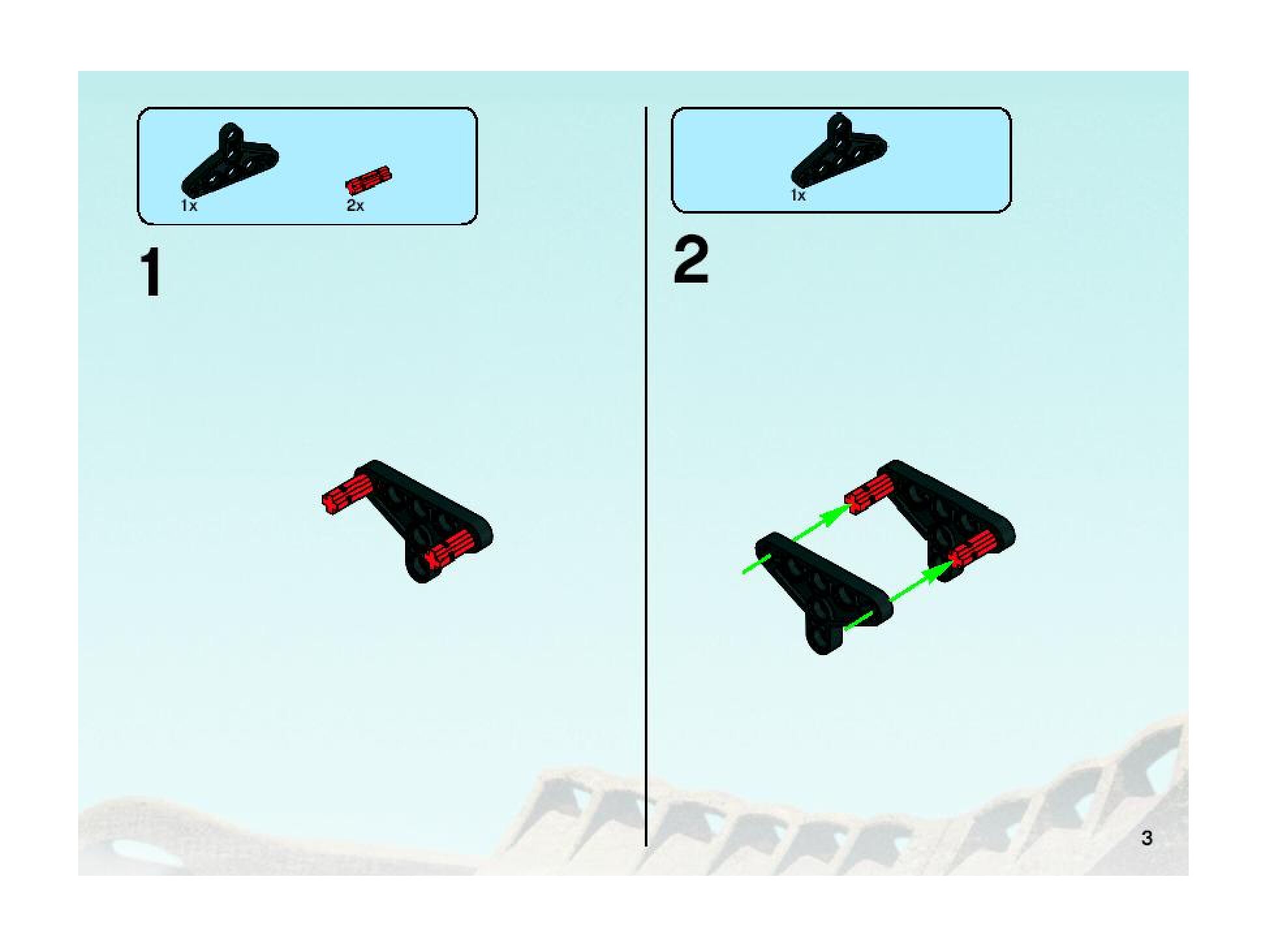 1x

2x

1

1x

2

3