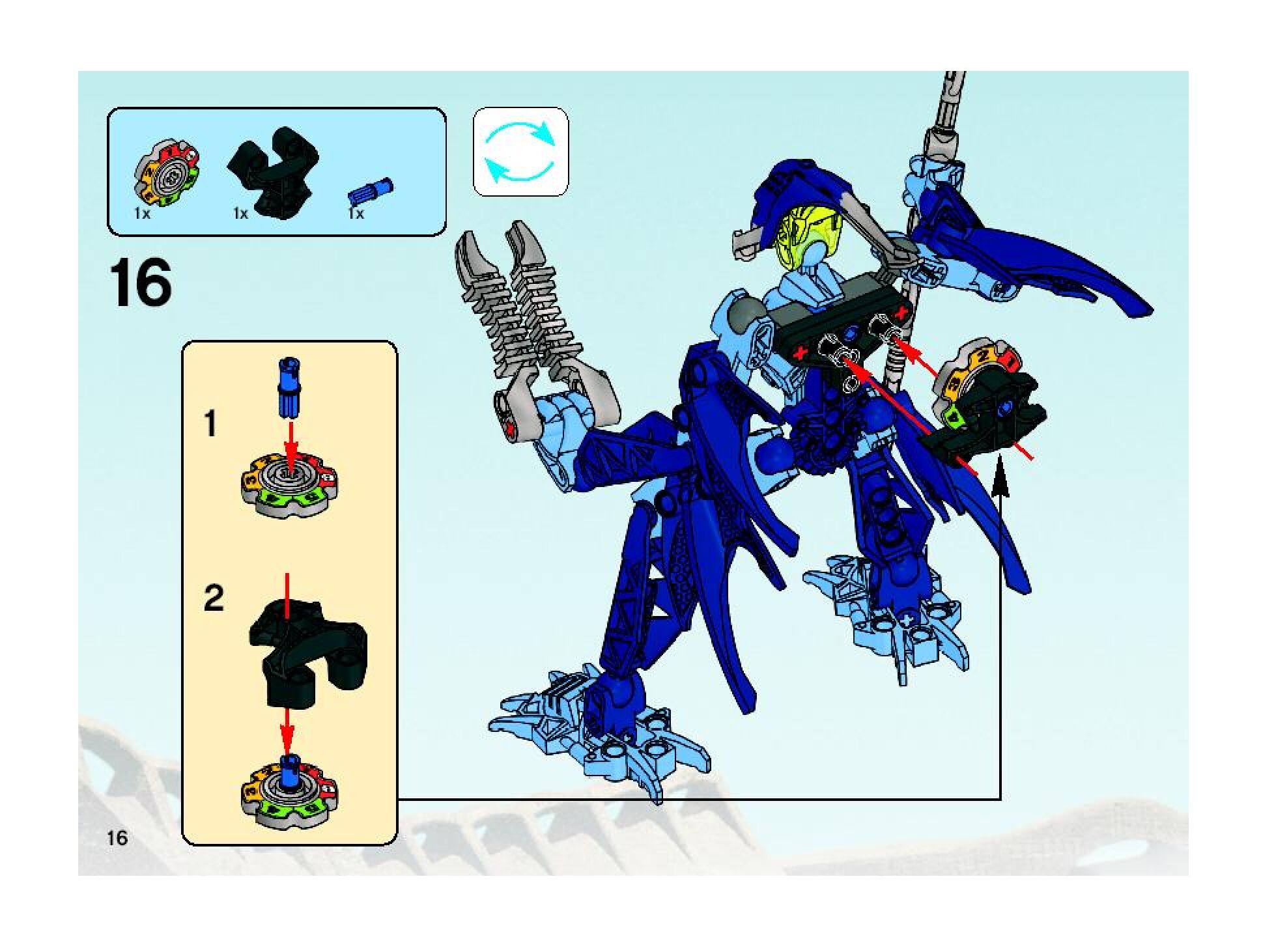 1x 1x 1x

16

1

2

16