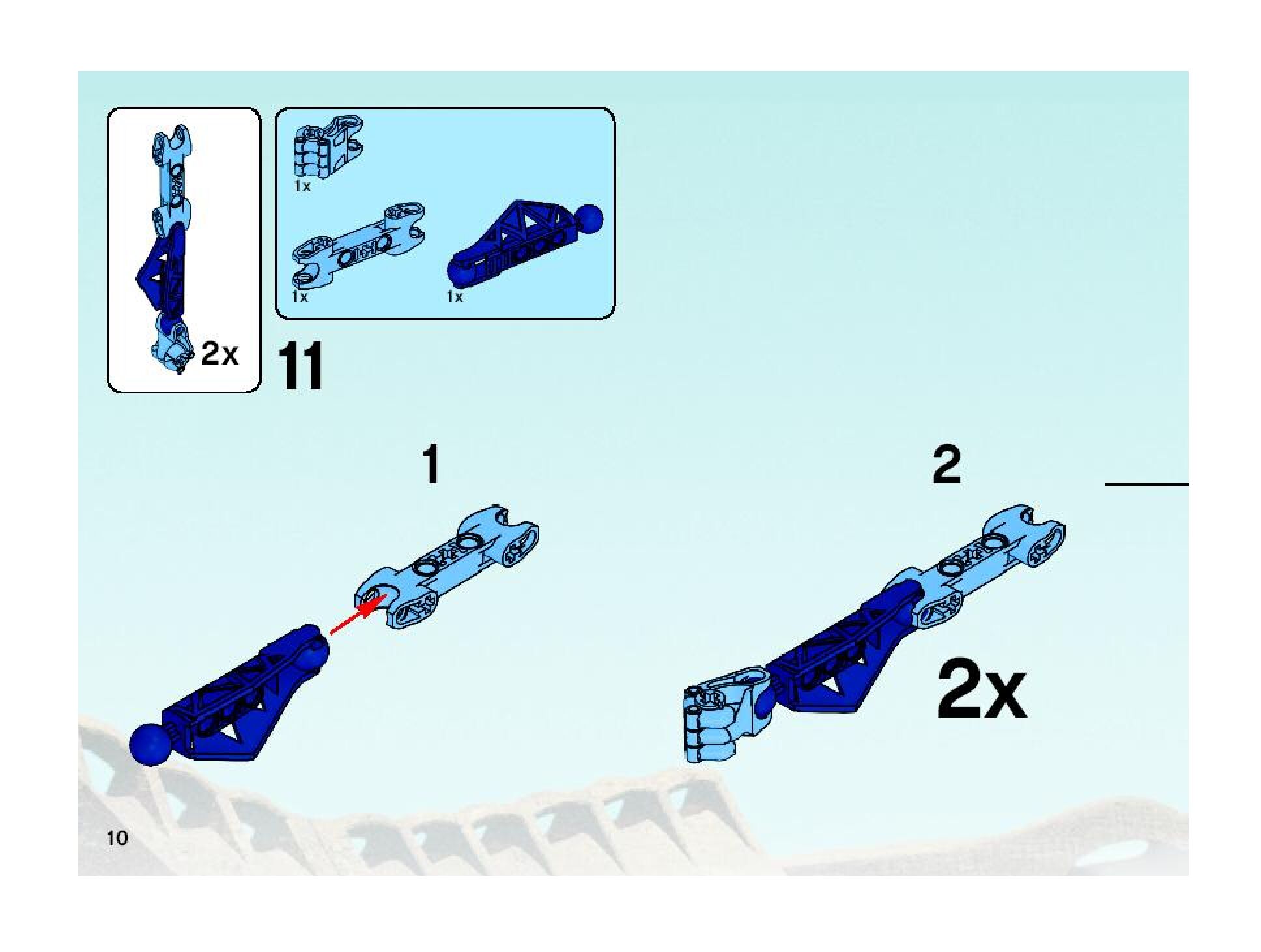 2x

1x

1x

1x

11

1

2

2x

10