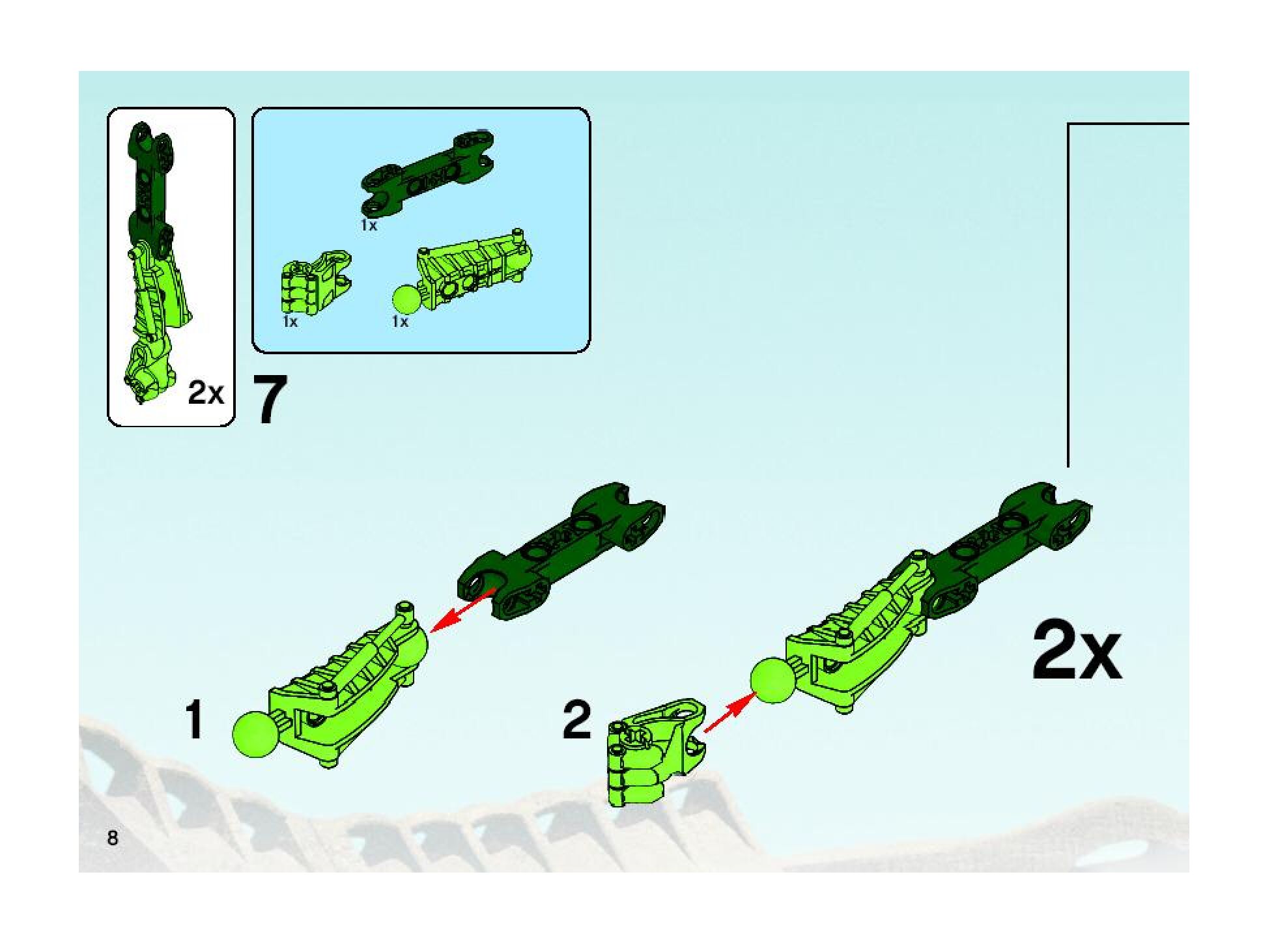 2x

1x

1x

1x

7

1

2

2x

8