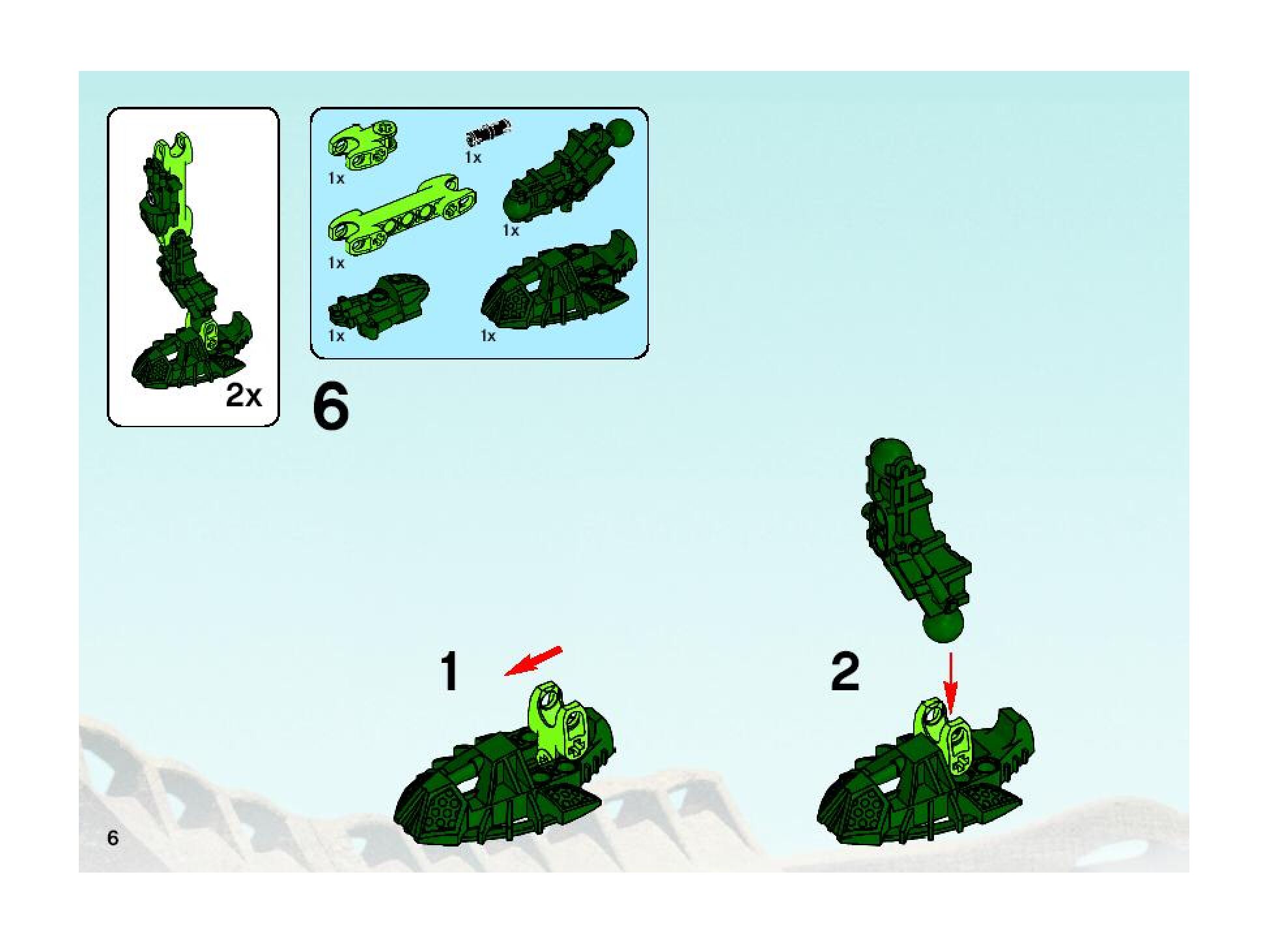 2x

1x

1x

1x

1x

1x

1x

6

1

2

6