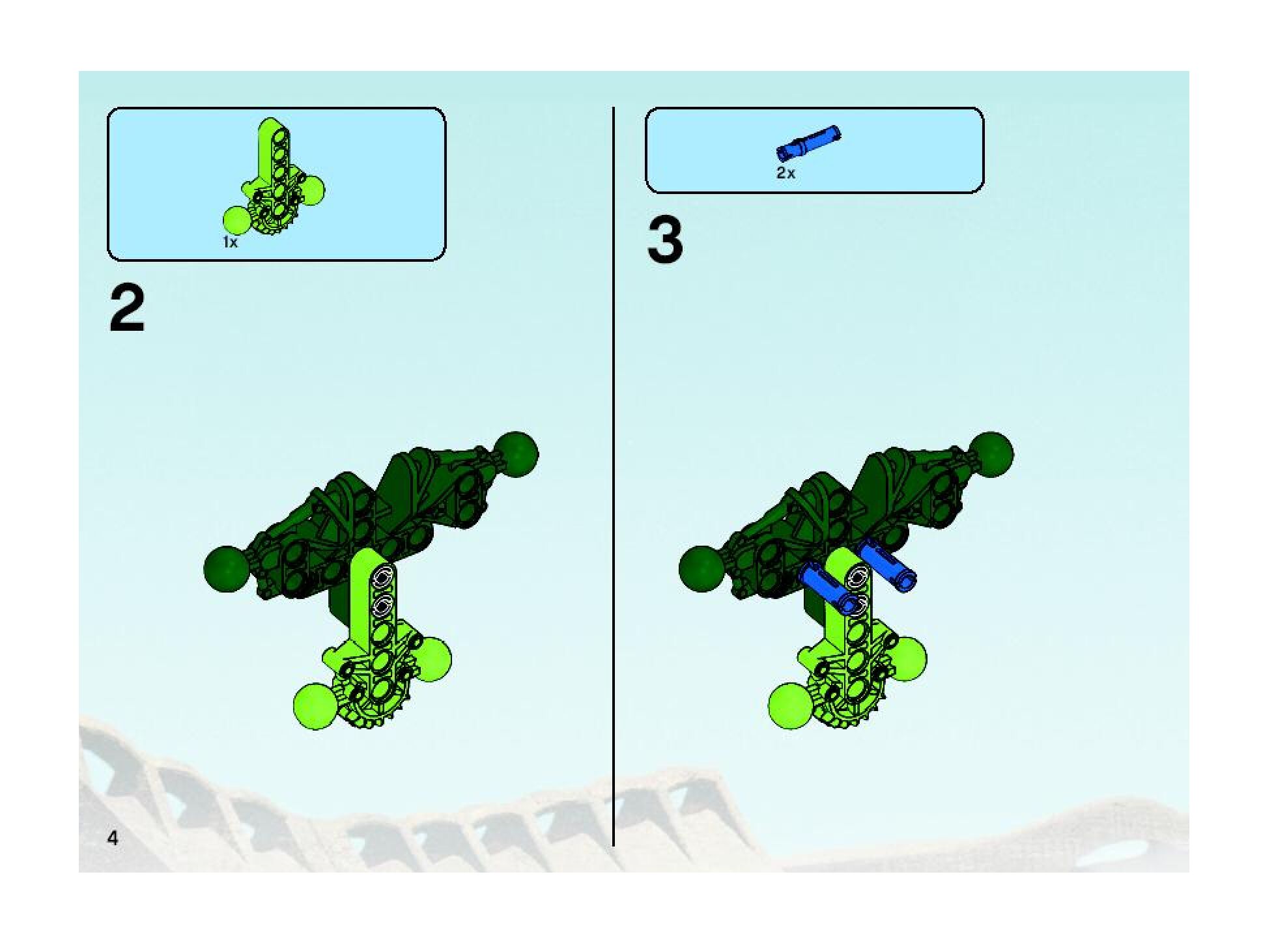 1x

2

2x

3

4