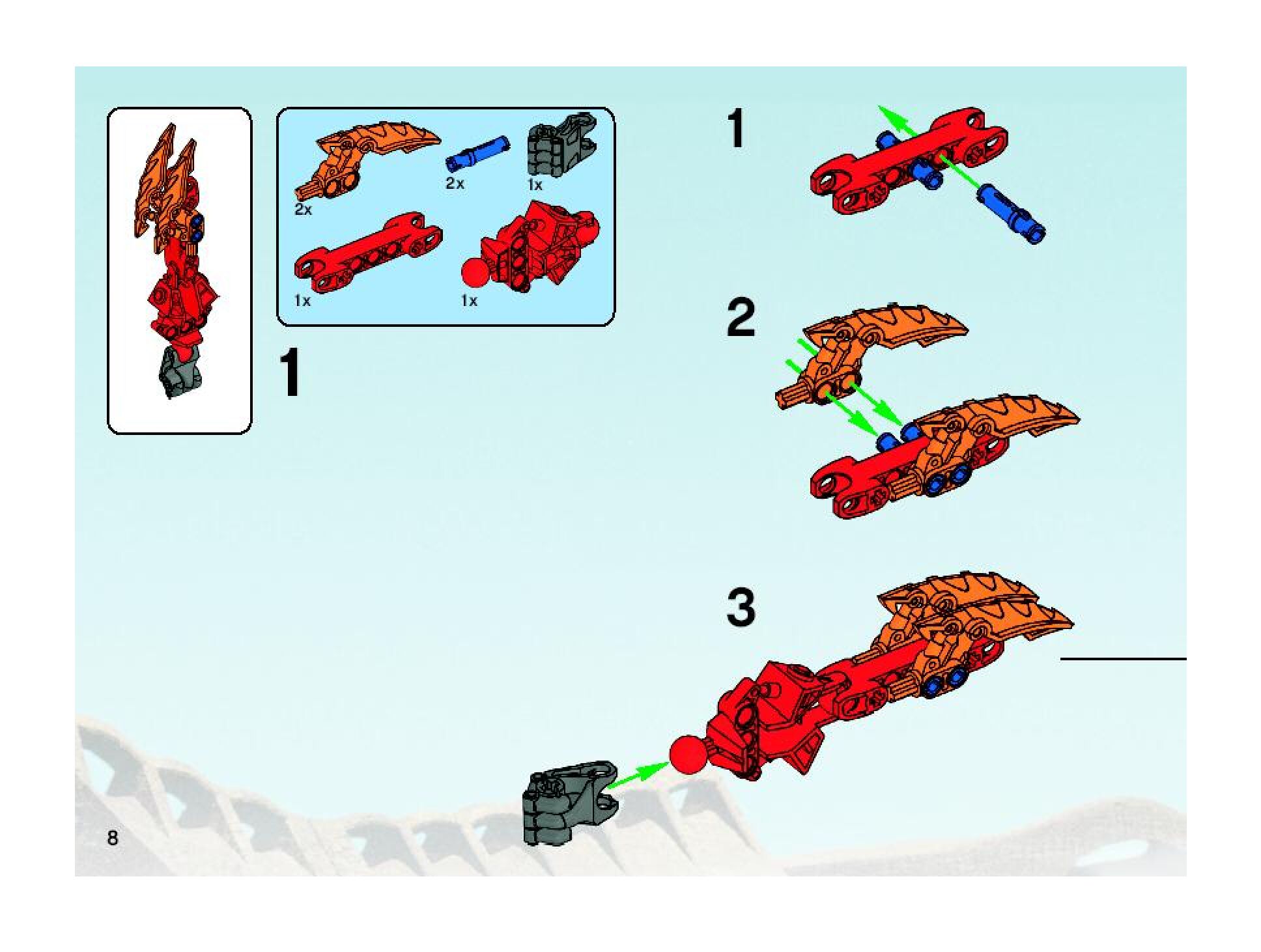 2x

2x

1x

1x

1x

1

1

2

3

8