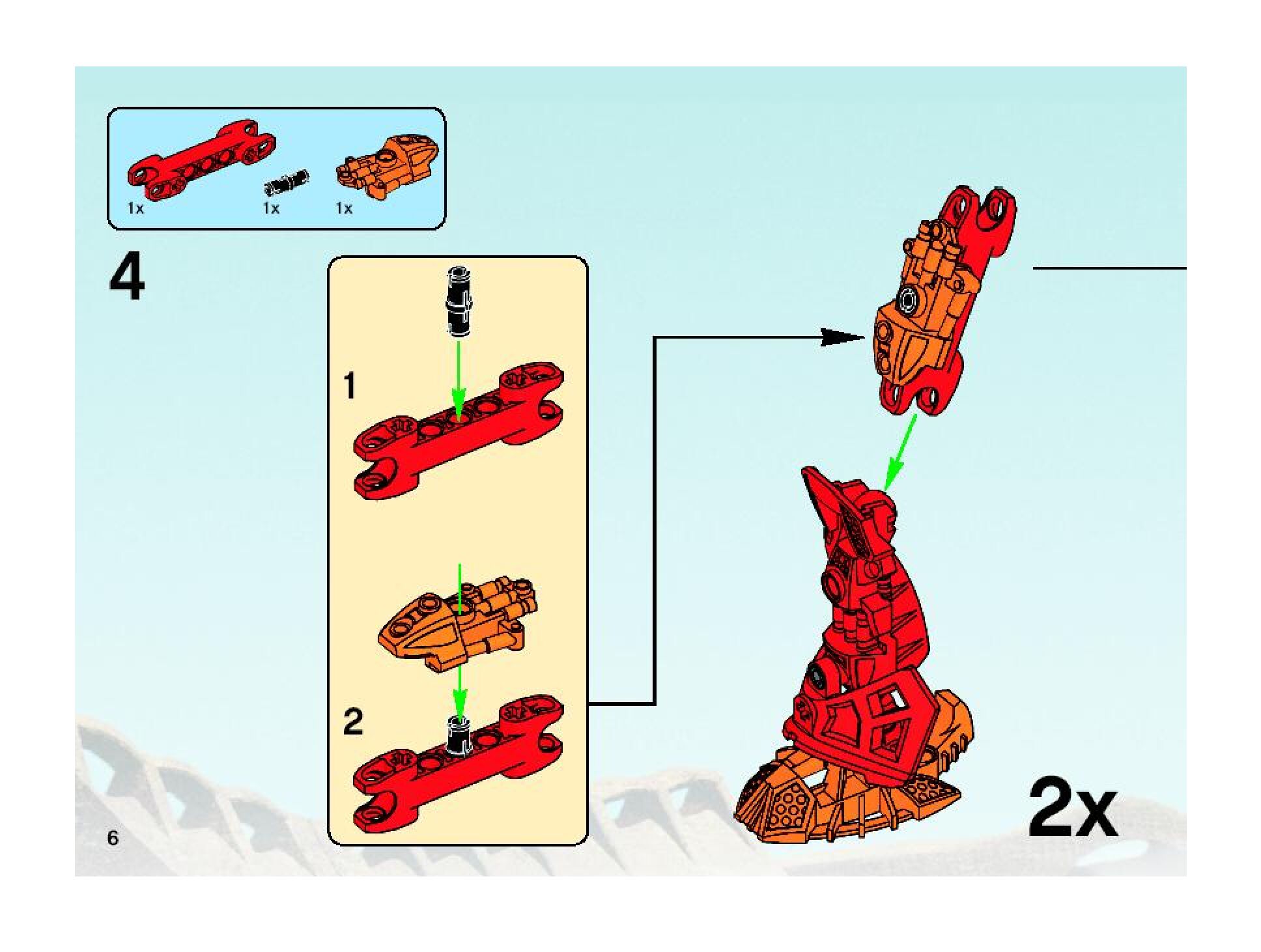 1x 1x 1x

4

1

2

2x

6