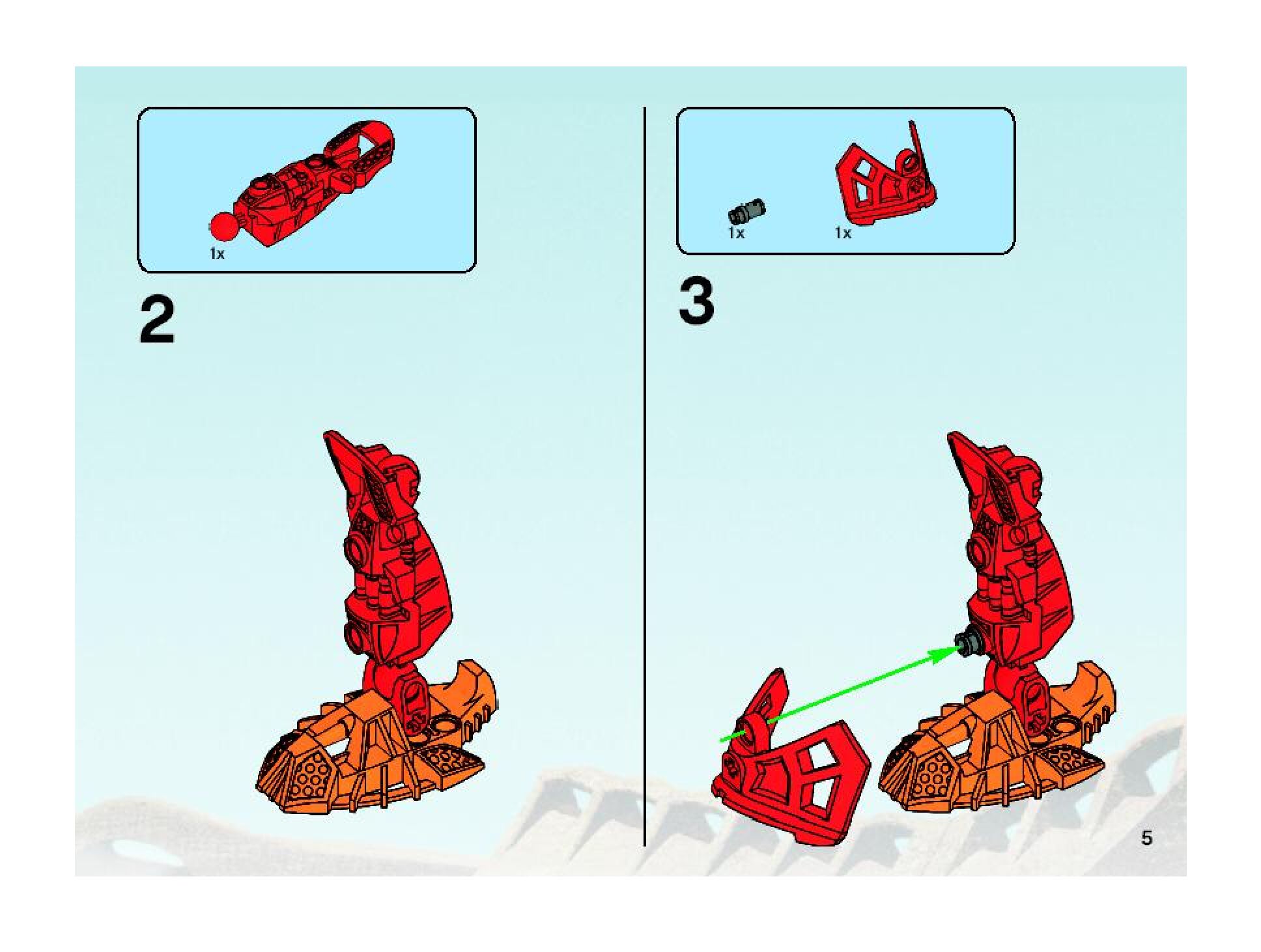 1x

2

1x 1x

3

5