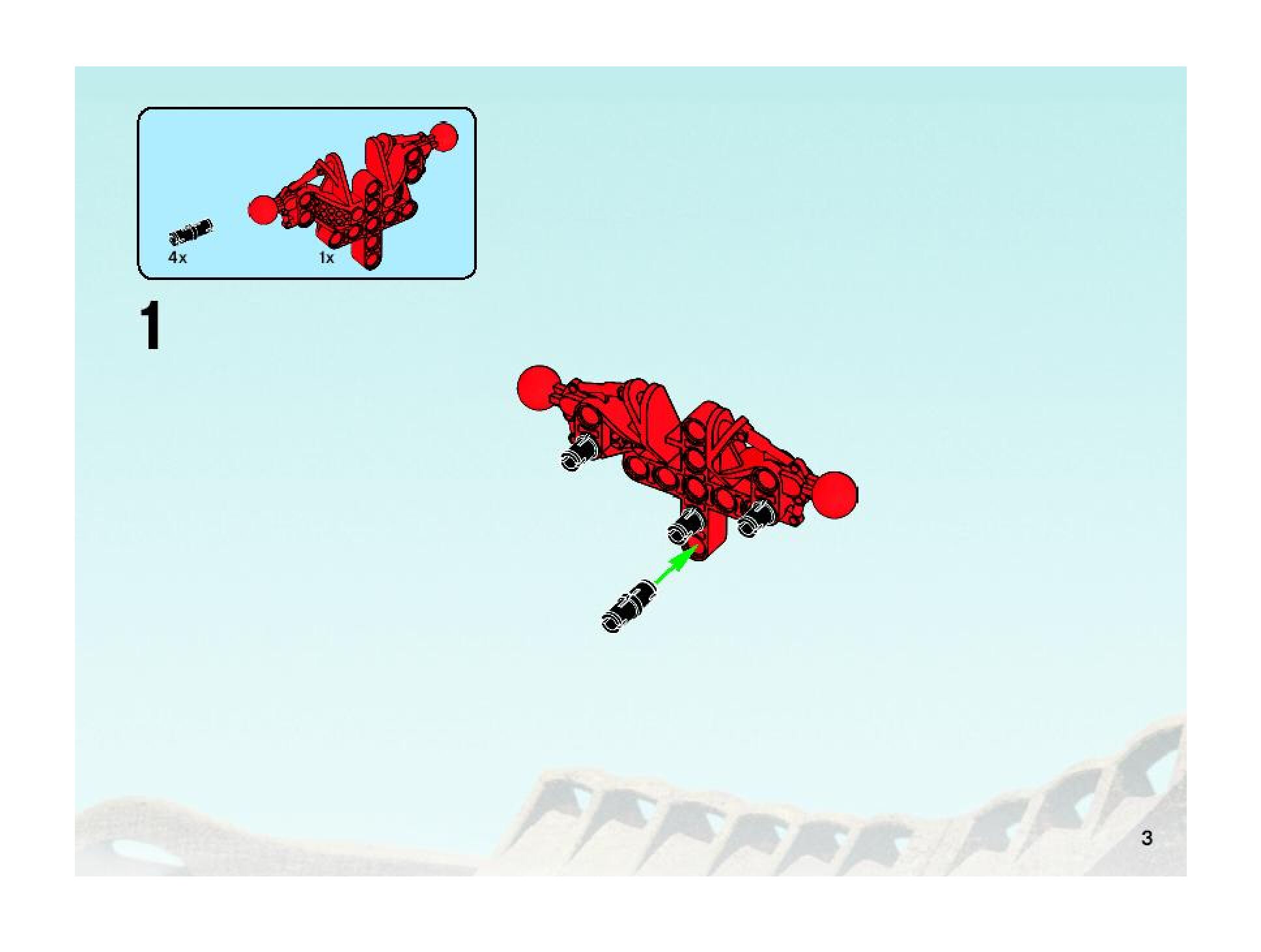 4x

1x

1

3