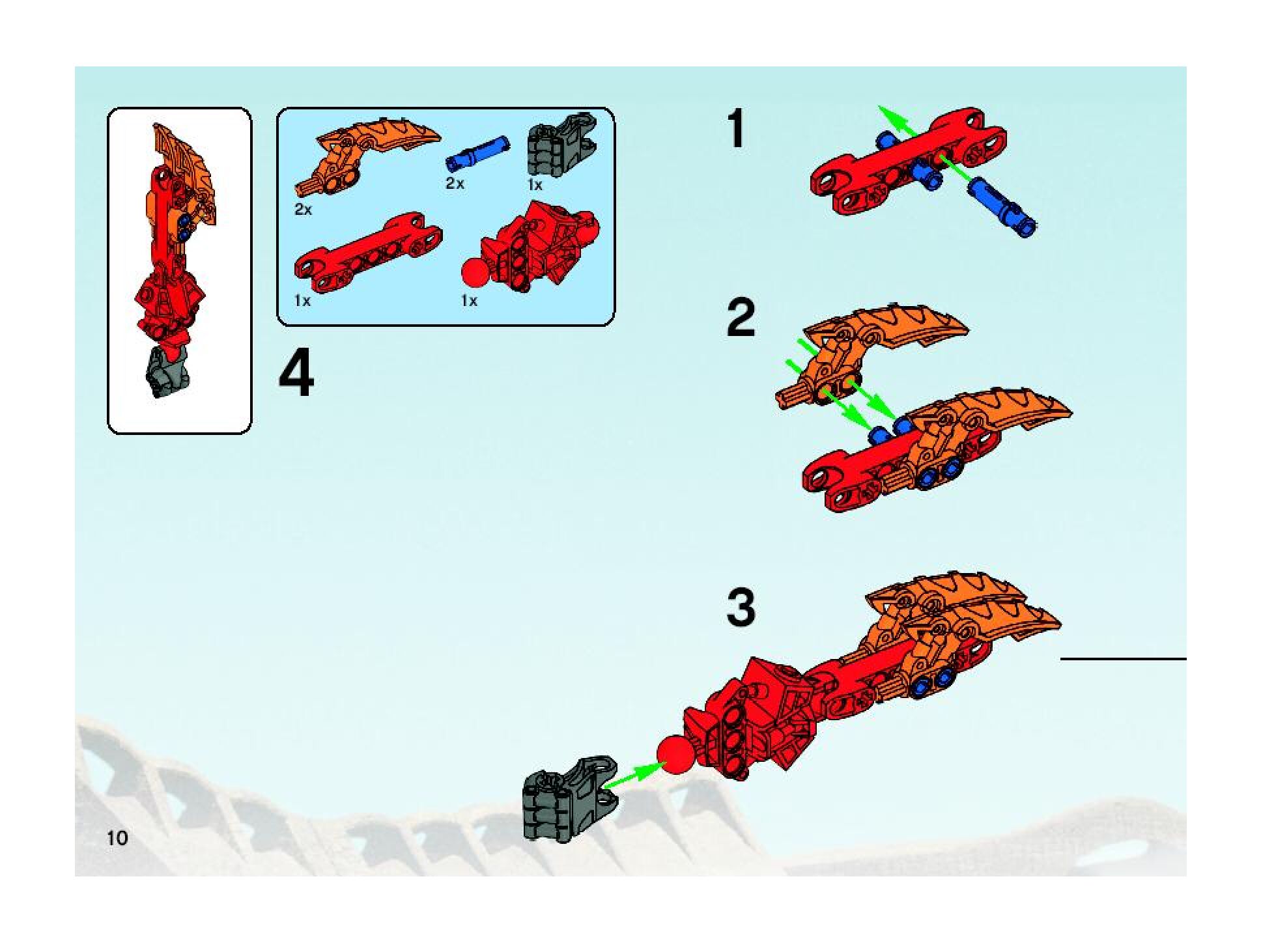 2x

2x

1x

1x

1x

4

1

2

3

10