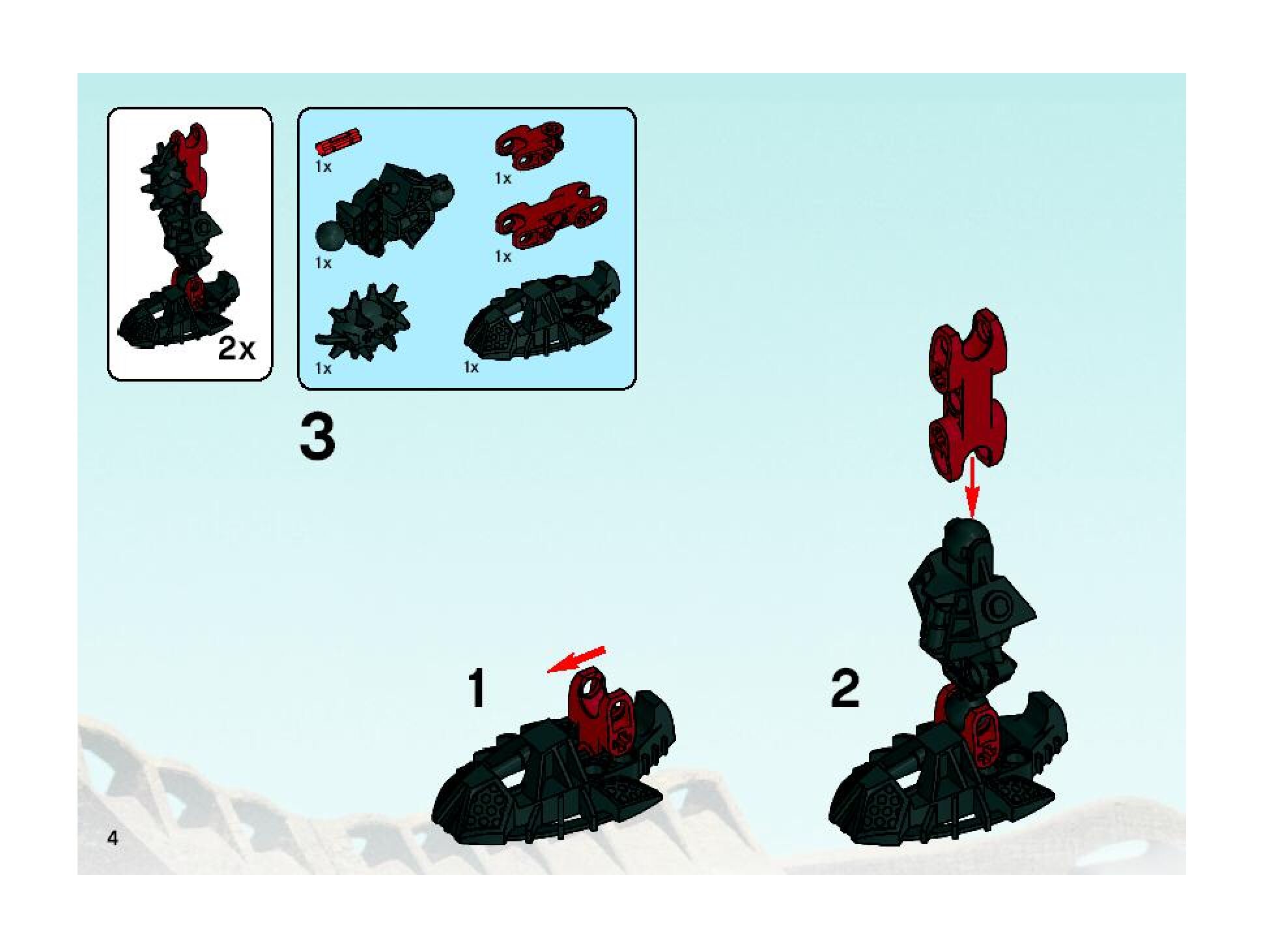 2x

1x
1x
1x
1x
1x
1x

3

1

2

4