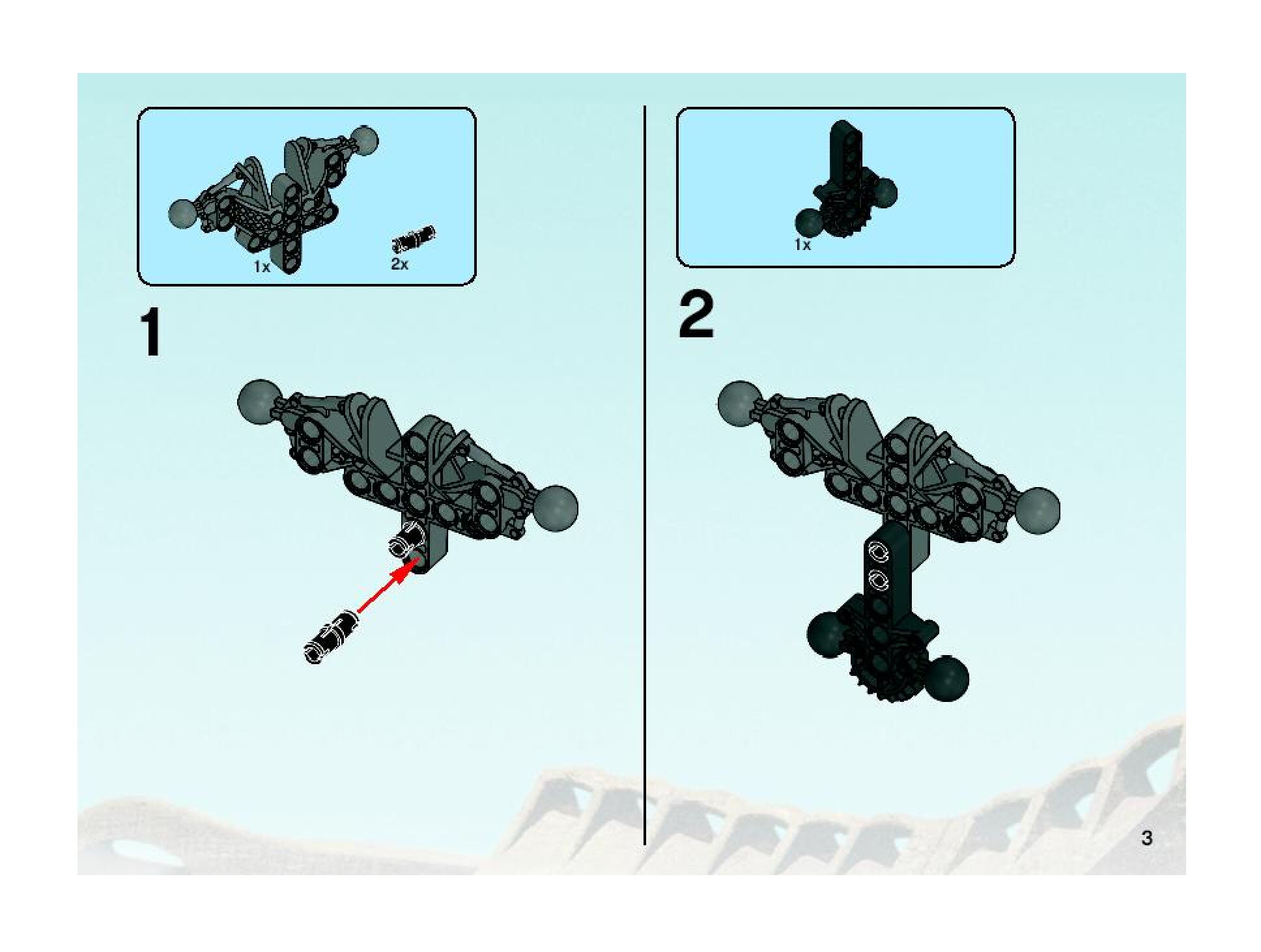 1x
2x

1

1x

2

3