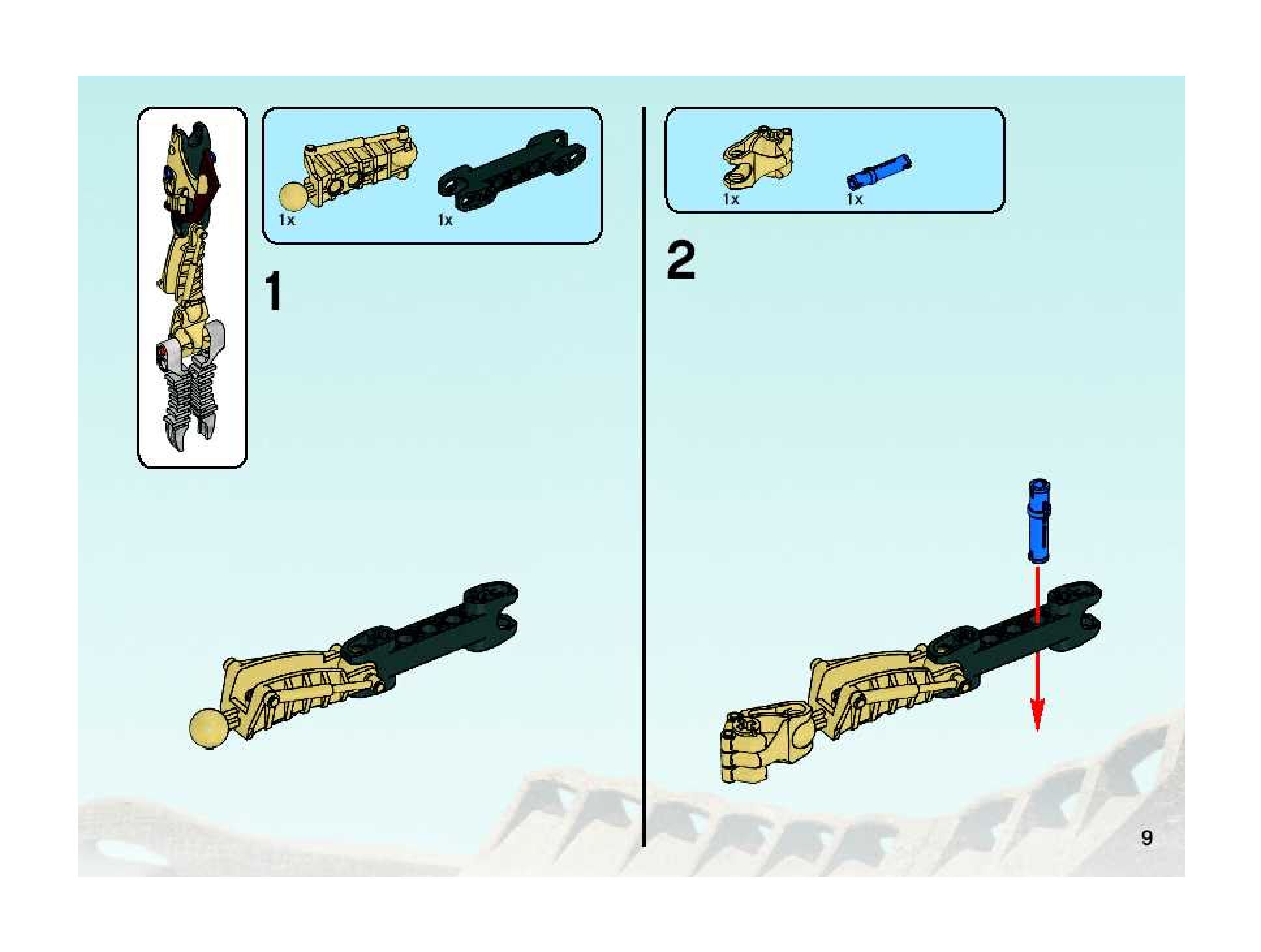 1x
1x

1

1x
1x

2

9