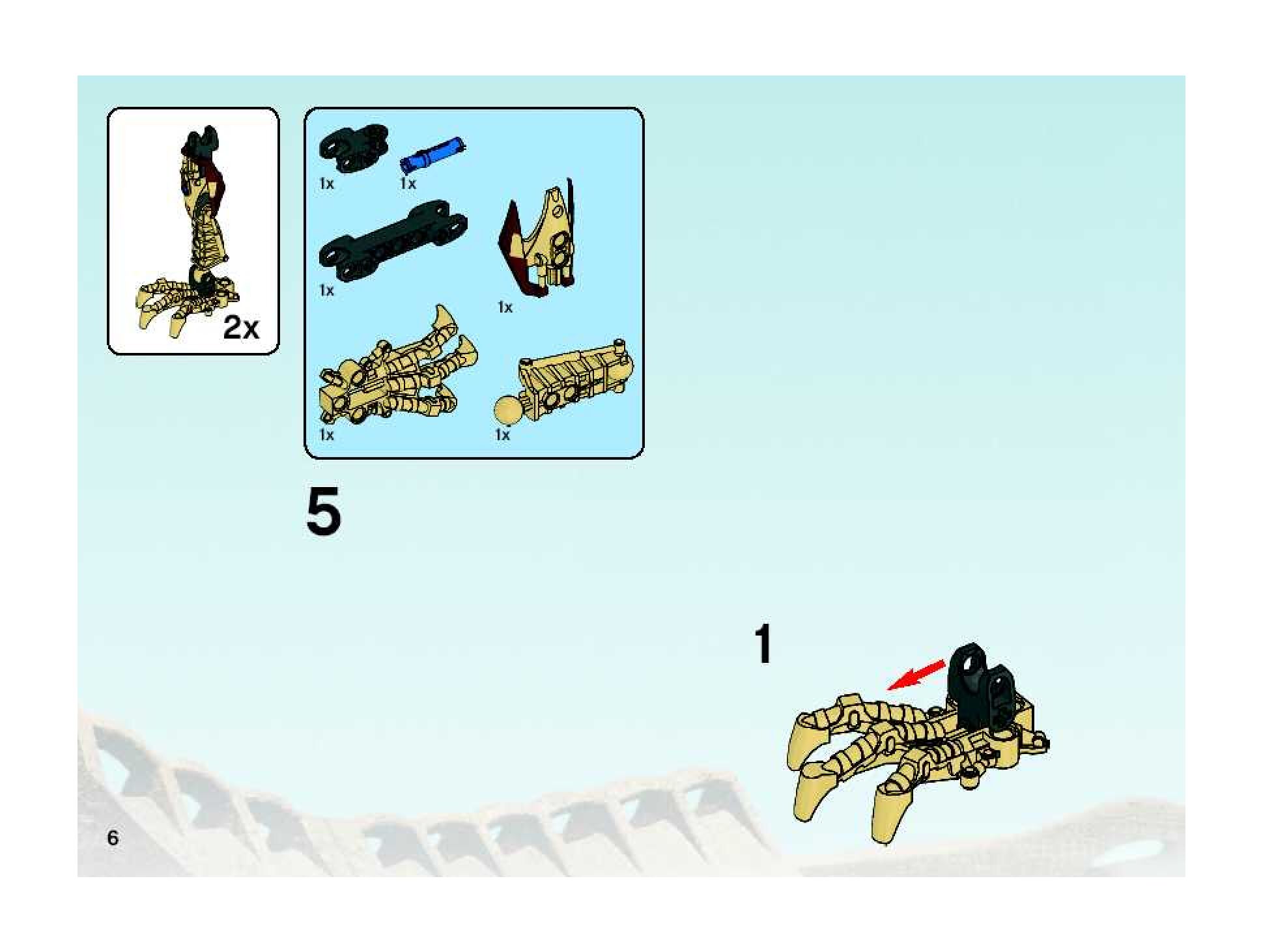 2x

1x
1x
1x
1x
1x
1x

5

1

6