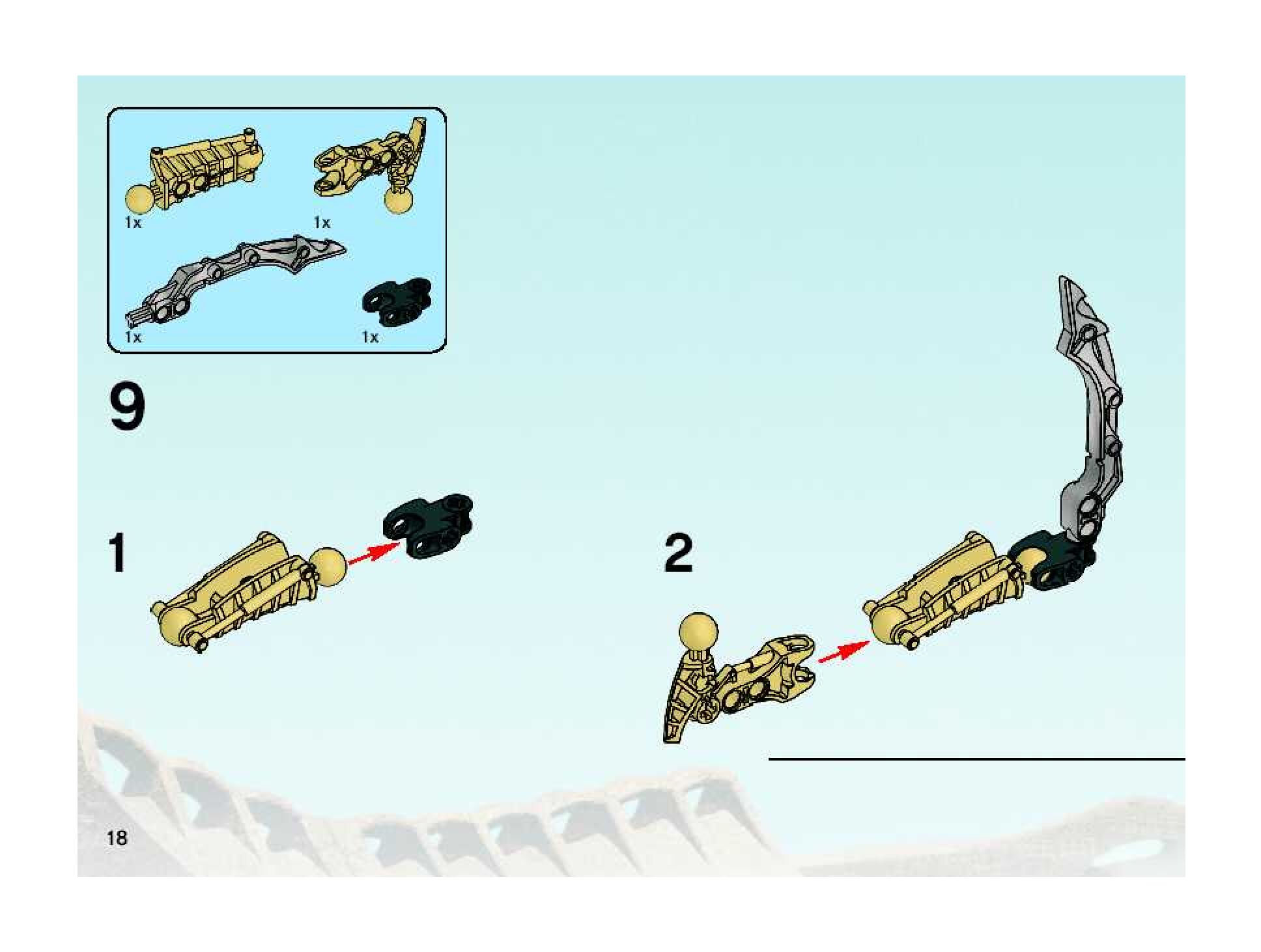 1x

1x

1x

1x

9

1

2

18